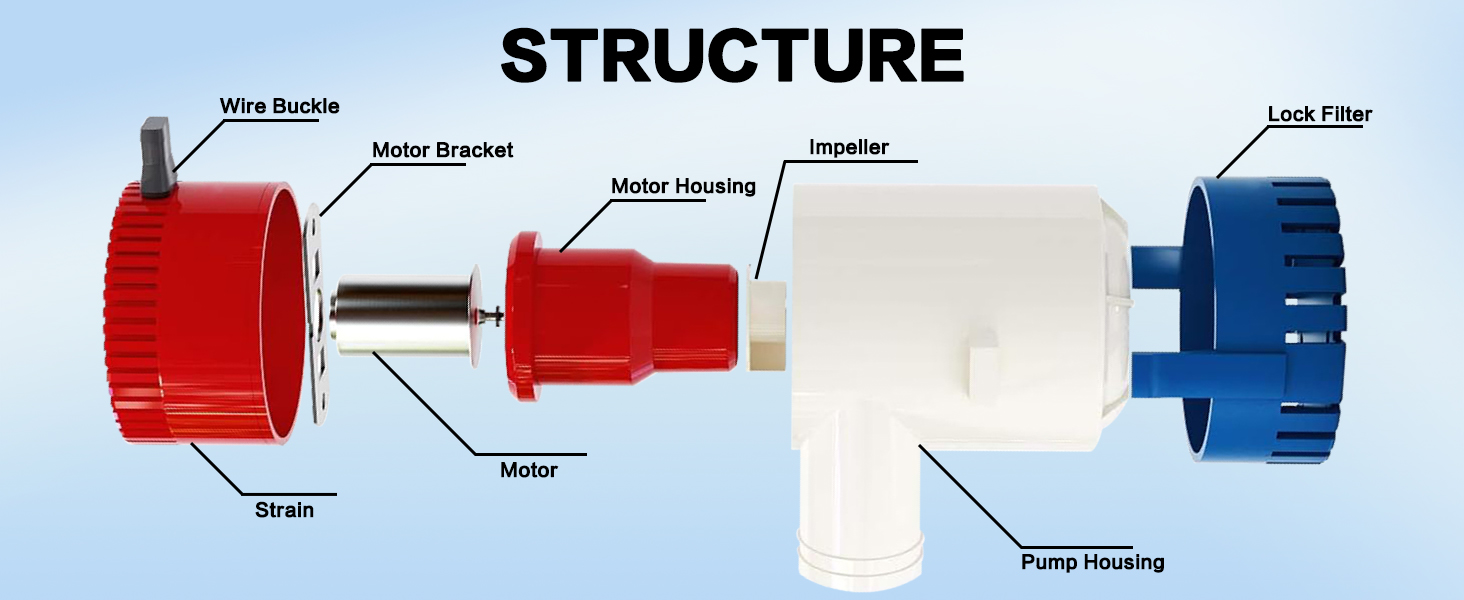 STRUCTURE

Wire Buckle

Motor Bracket

Motor Housing

Impeller

Lock Filter

Motor

Strain

Pump Housing