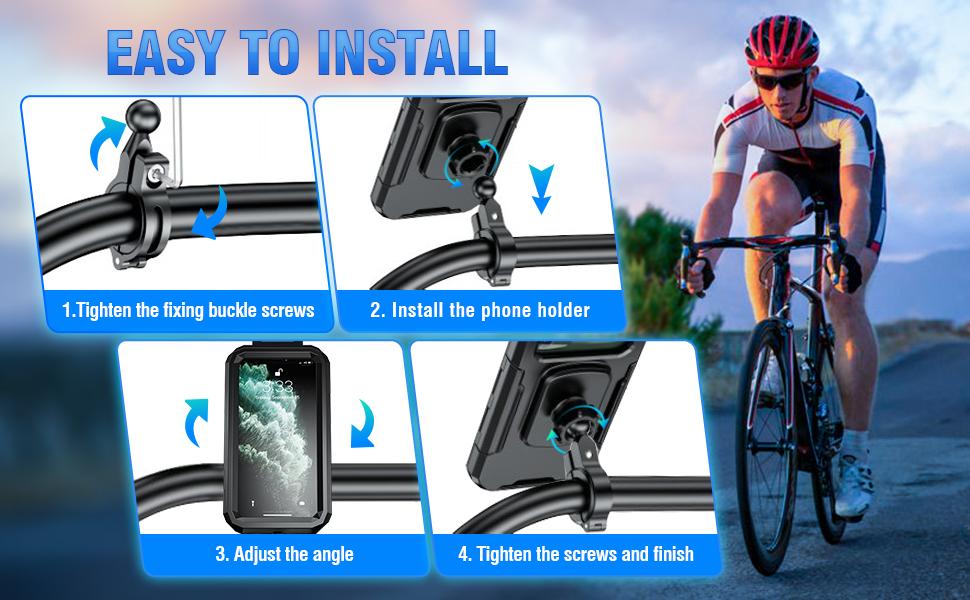 EASY TO INSTALL

1.Tighten the fixing buckle screws

2. Install the phone holder

3. Adjust the angle

4. Tighten the screws and finish