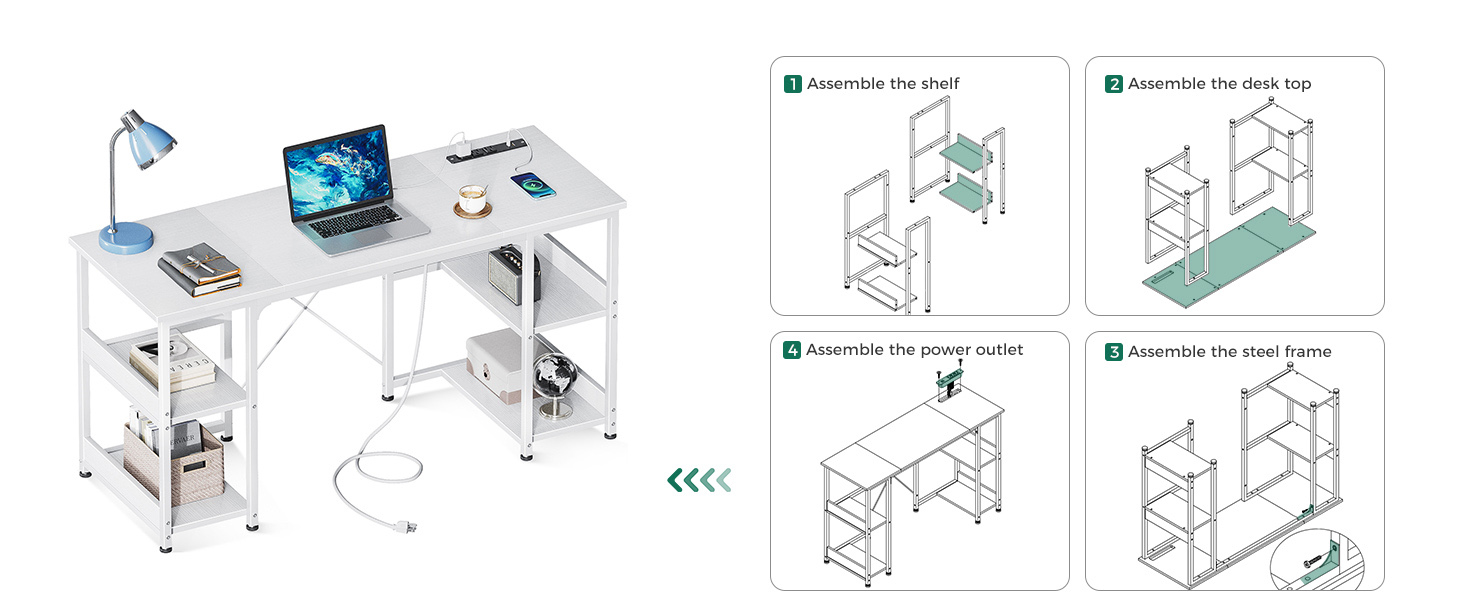 1 Assemble the shelf

2 Assemble the desk top

4 Assemble the power outlet

3 Assemble the steel frame