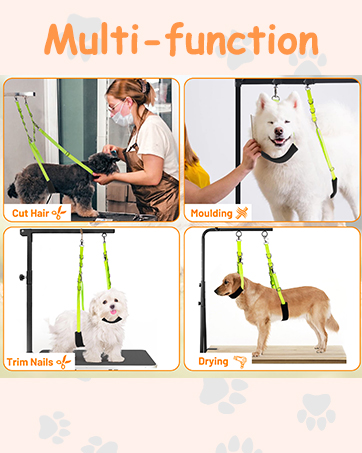 Multi-function

Cut Hair

Moulding

Trim Nails

Drying