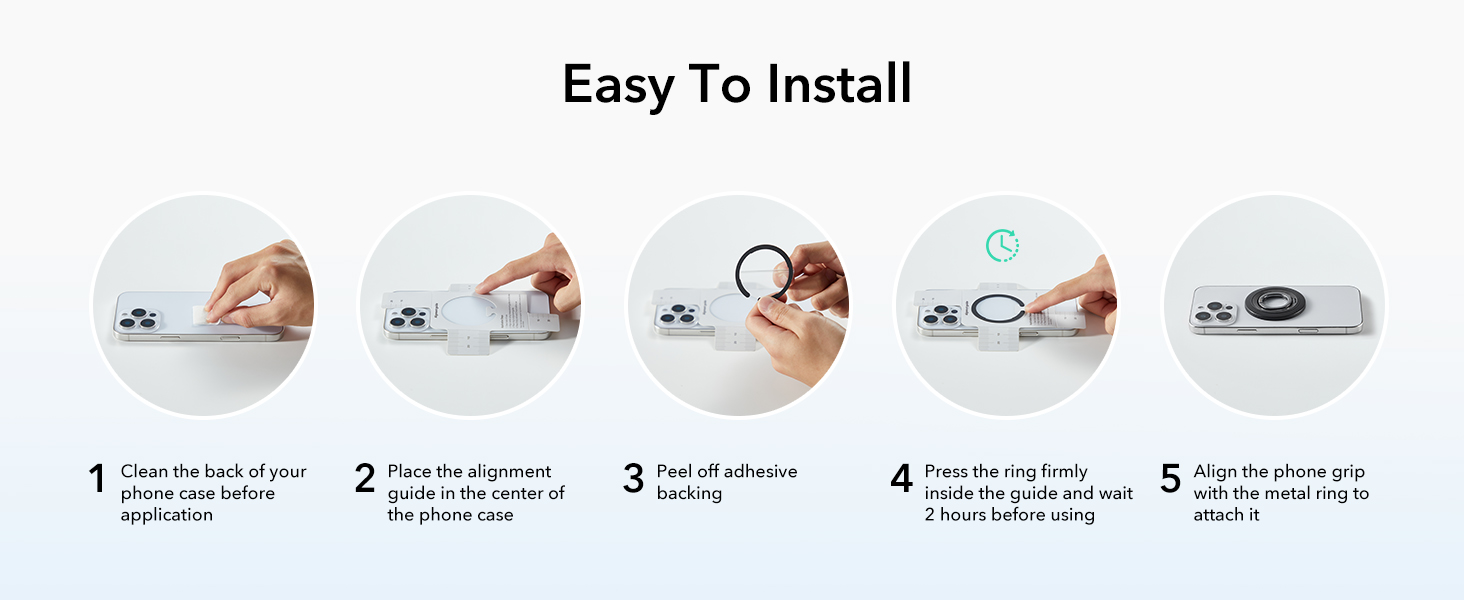 Easy To Install

1 Clean the back of your phone case before application

2 Place the alignment guide in the center of the phone case

3 Peel off adhesive backing

4 Press the ring firmly inside the guide and wait 2 hours before using

5 Align the phone grip with the metal ring to attach it