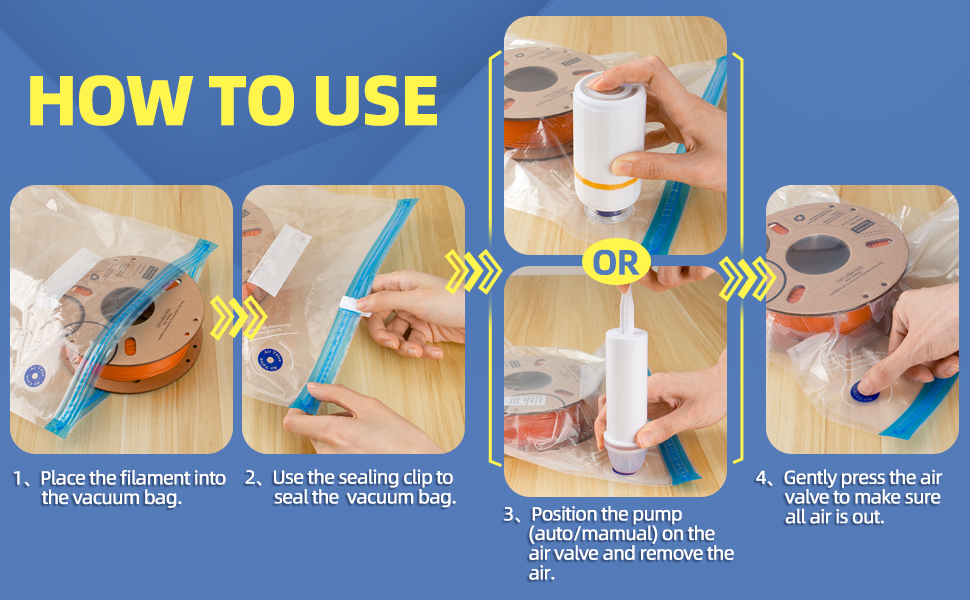 HOW TO USE

OR

1、Place the filament into the vacuum bag.

2、Use the sealing clip to seal the vacuum bag.

3、Position the pump (auto/mamual) on the air valve and remove the air.

4、Gently press the air valve to make sure all air is out.