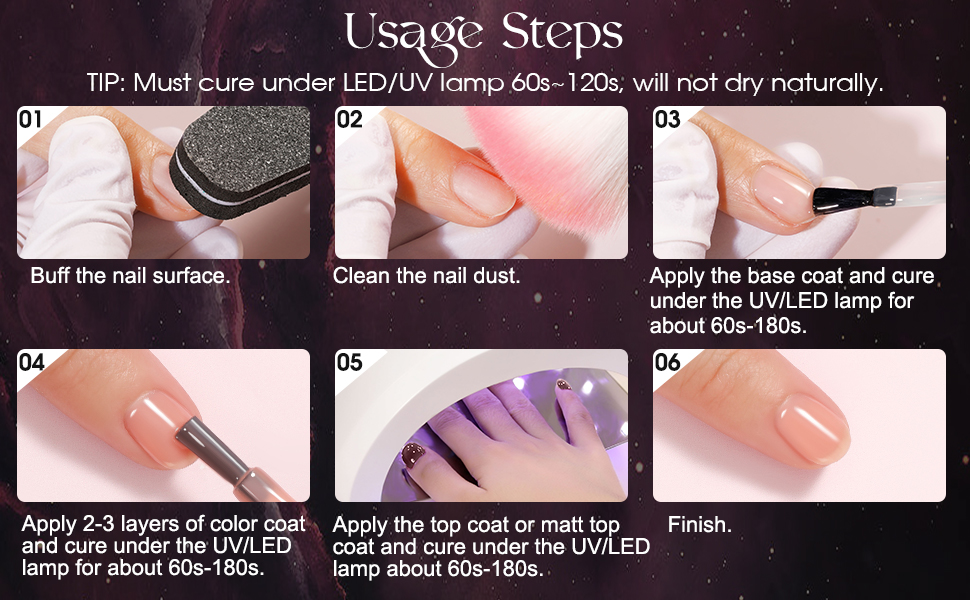 Usage Steps

TIP: Must cure under LED/UV lamp 60s~120s, will not dry naturally.

01

Buff the nail surface.

02

Clean the nail dust.

03

Apply the base coat and cure under the UV/LED lamp for about 60s-180s.

04

Apply 2-3 layers of color coat and cure under the UV/LED lamp for about 60s-180s.

05

Apply the top coat or matt top coat and cure under the UV/LED lamp about 60s-180s.

06

Finish.