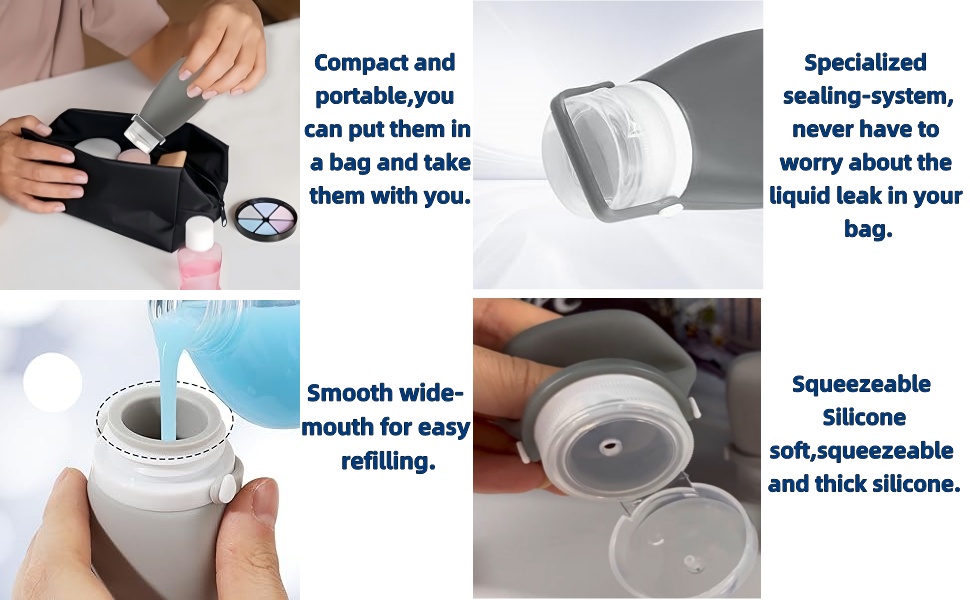 Compact and portable,you can put them in a bag and take them with you.

Specialized sealing-system, never have to worry about the liquid leak in your bag.

Smooth wide-mouth for easy refilling.

Squeezeable Silicone soft,squeezeable and thick silicone.