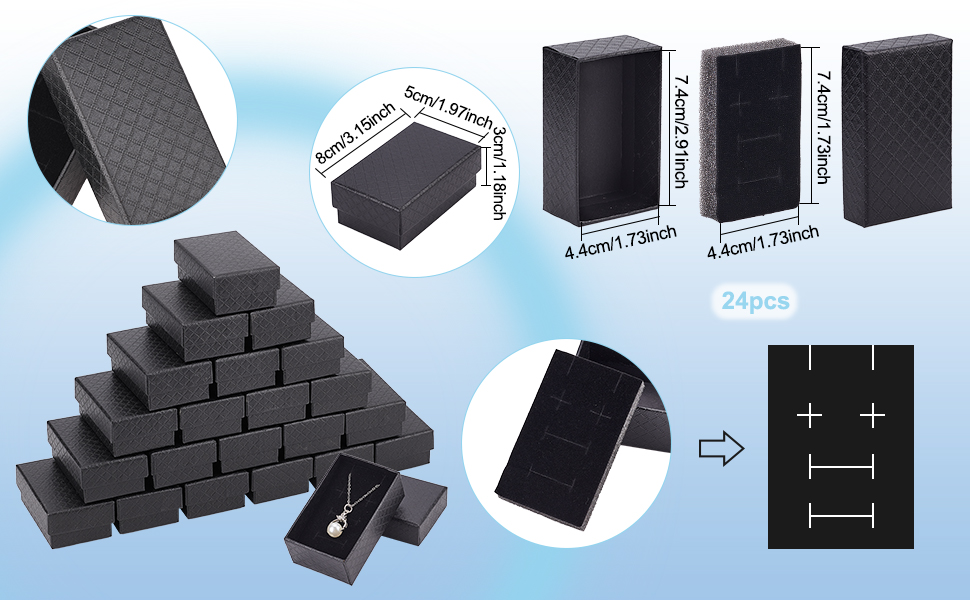 8cm/3.15inch
5cm/1.97inch
3cm/1.18inch
7.4cm/2.91inch
4.4cm/1.73inch
7.4cm/1.73inch
4.4cm/1.73inch
24pcs