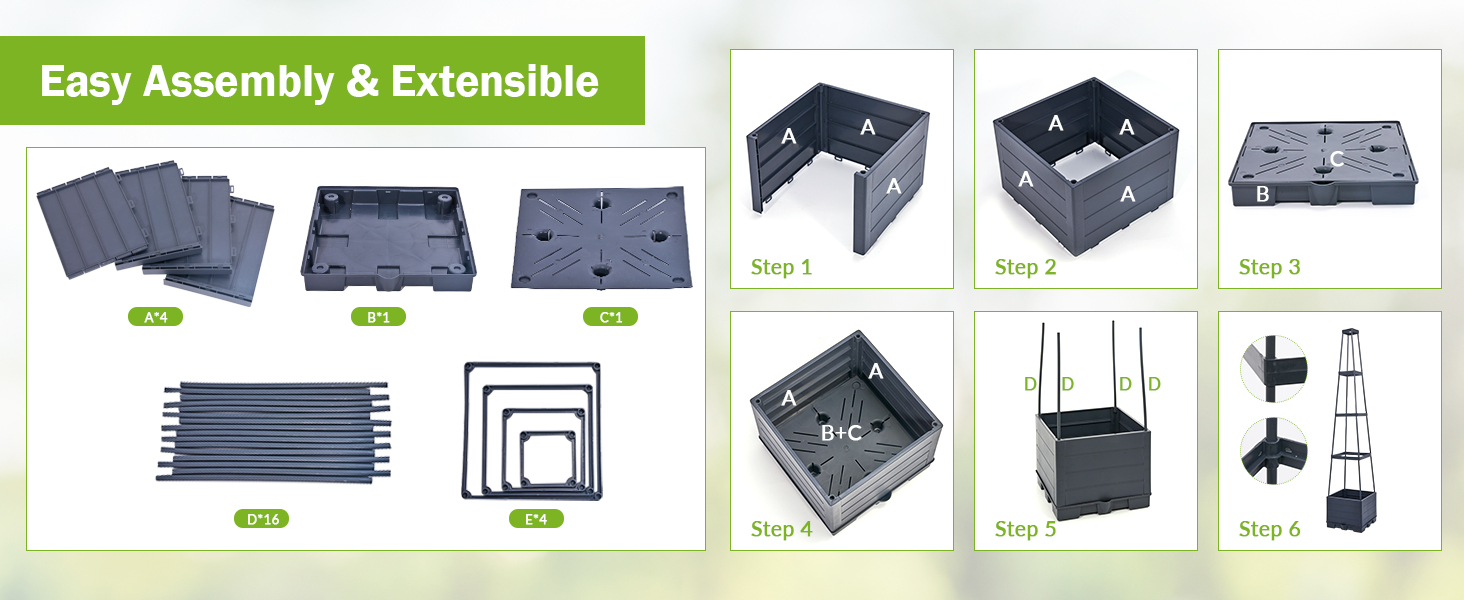 Easy Assembly & Extensible

A*4

B*1

C*1

D*16

E*4

A A A
Step 1

A A A A
Step 2

C B
Step 3

A A B+C
Step 4

D D D D
Step 5

Step 6