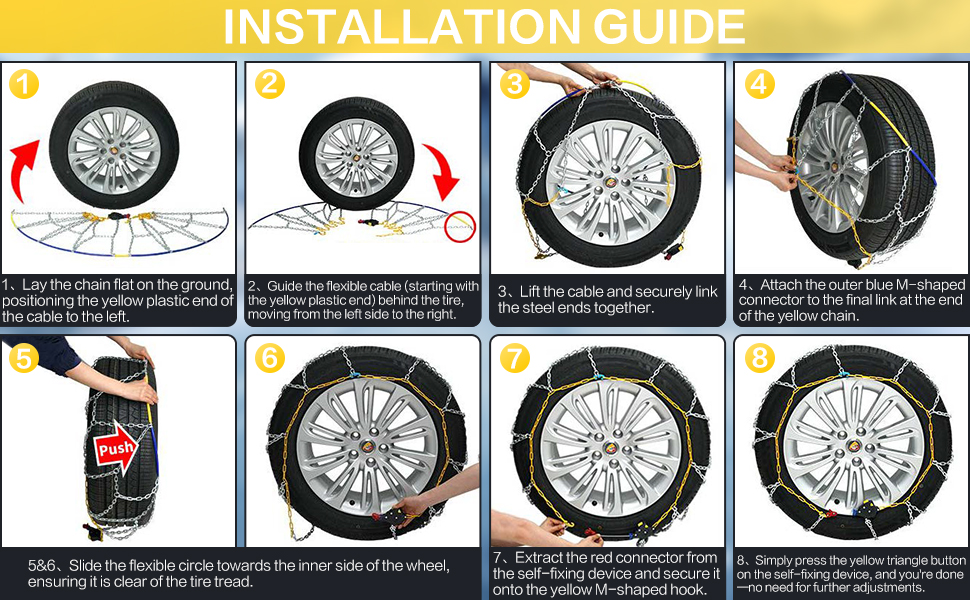 INSTALLATION GUIDE

1

1、Lay the chain flat on the ground, positioning the yellow plastic end of the cable to the left.

2

2、Guide the flexible cable (starting with the yellow plastic end) behind the tire, moving from the left side to the right.

3

3、Lift the cable and securely link the steel ends together.

4

4、Attach the outer blue M-shaped connector to the final link at the end of the yellow chain.

5

Push

6

5&6、Slide the flexible circle towards the inner side of the wheel, ensuring it is clear of the tire tread.

7

7、Extract the red connector from the self-fixing device and secure it onto the yellow M-shaped hook.

8

8、Simply press the yellow triangle button on the self-fixing device, and you're done —no need for further adjustments.