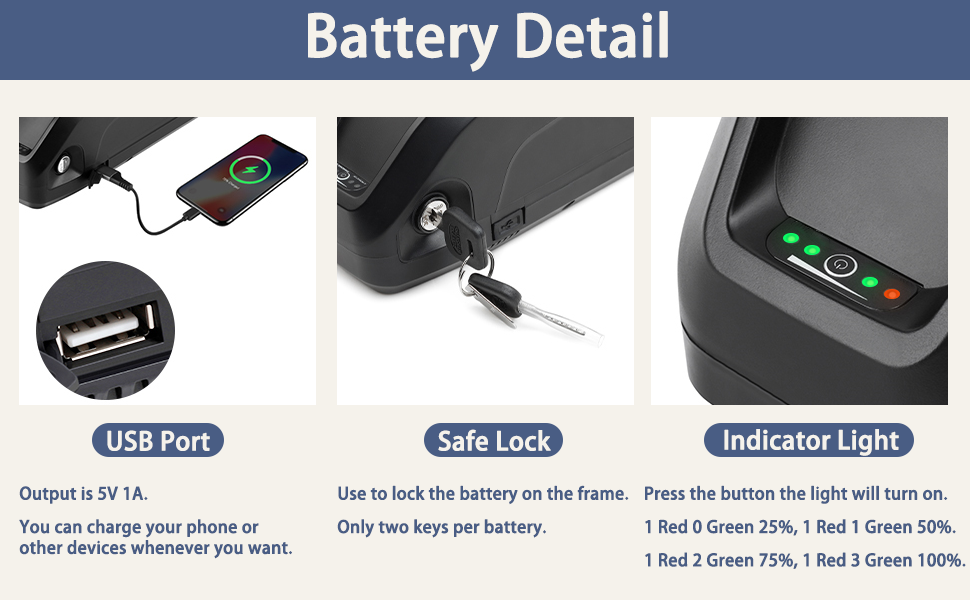 Battery Detail

USB Port

Output is 5V 1A.

You can charge your phone or other devices whenever you want.

Safe Lock

Use to lock the battery on the frame.

Only two keys per battery.

Indicator Light

Press the button the light will turn on.

1 Red 0 Green 25%, 1 Red 1 Green 50%.

1 Red 2 Green 75%, 1 Red 3 Green 100%.