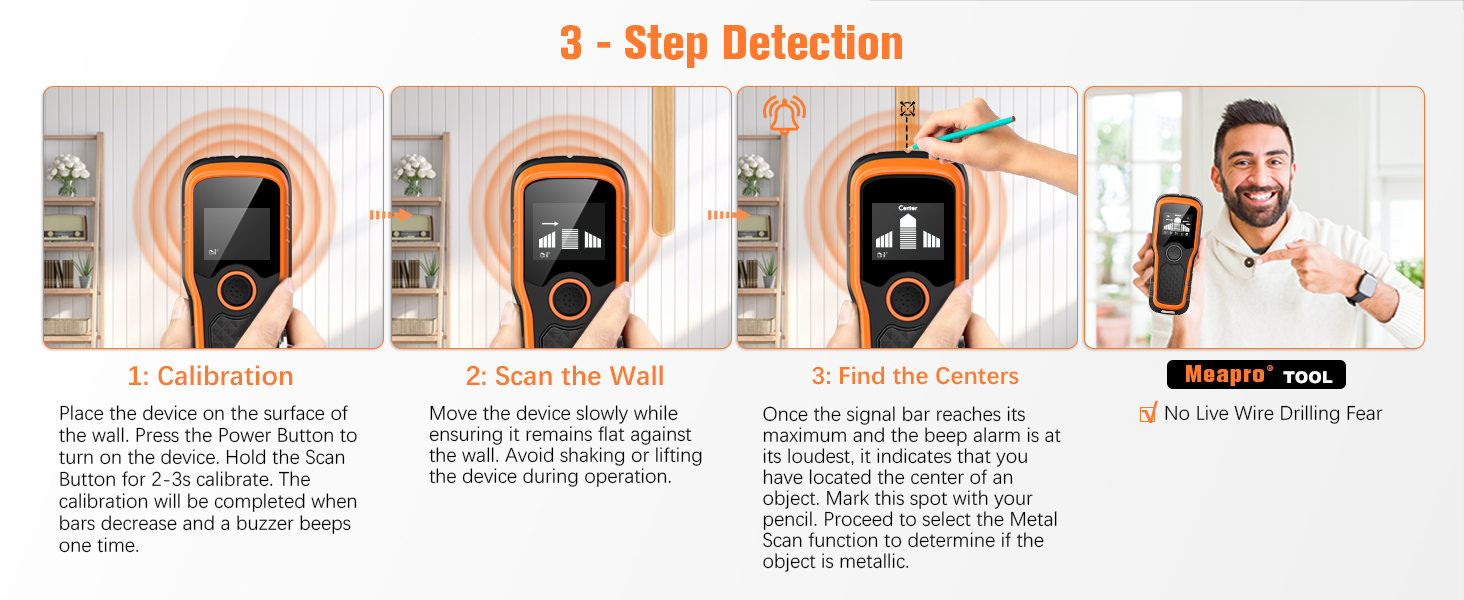 3 - Step Detection

Center

1: Calibration

Place the device on the surface of the wall. Press the Power Button to turn on the device. Hold the Scan Button for 2-3s calibrate. The calibration will be completed when bars decrease and a buzzer beeps one time.

2: Scan the Wall

Move the device slowly while ensuring it remains flat against the wall. Avoid shaking or lifting the device during operation.

3: Find the Centers

Once the signal bar reaches its maximum and the beep alarm is at its loudest, it indicates that you have located the center of an object. Mark this spot with your pencil. Proceed to select the Metal Scan function to determine if the object is metallic.

Meapro® TOOL

No Live Wire Drilling Fear