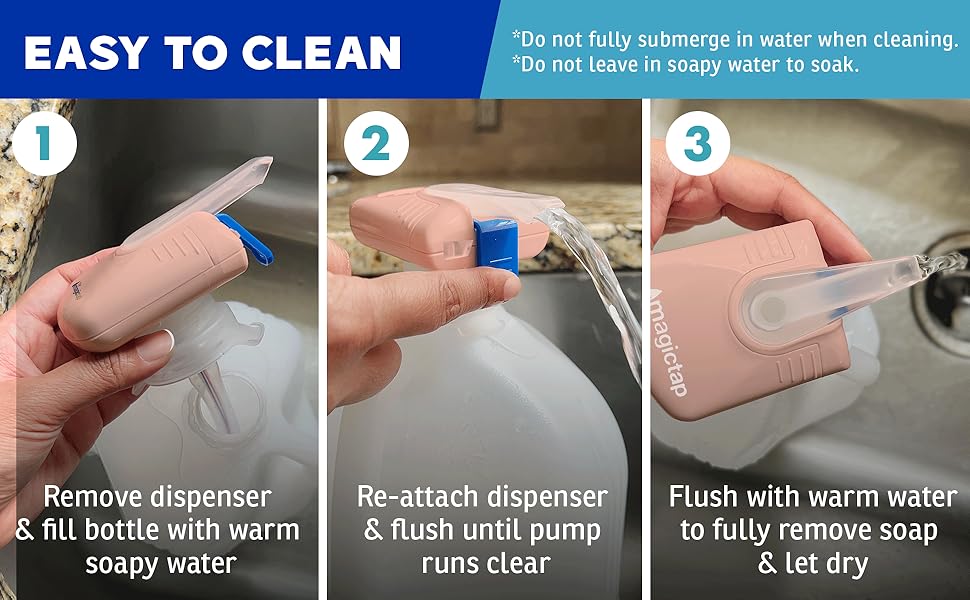 EASY TO CLEAN

*Do not fully submerge in water when cleaning.
*Do not leave in soapy water to soak.

1

Remove dispenser & fill bottle with warm soapy water

2

Re-attach dispenser & flush until pump runs clear

3

magictap

Flush with warm water to fully remove soap & let dry