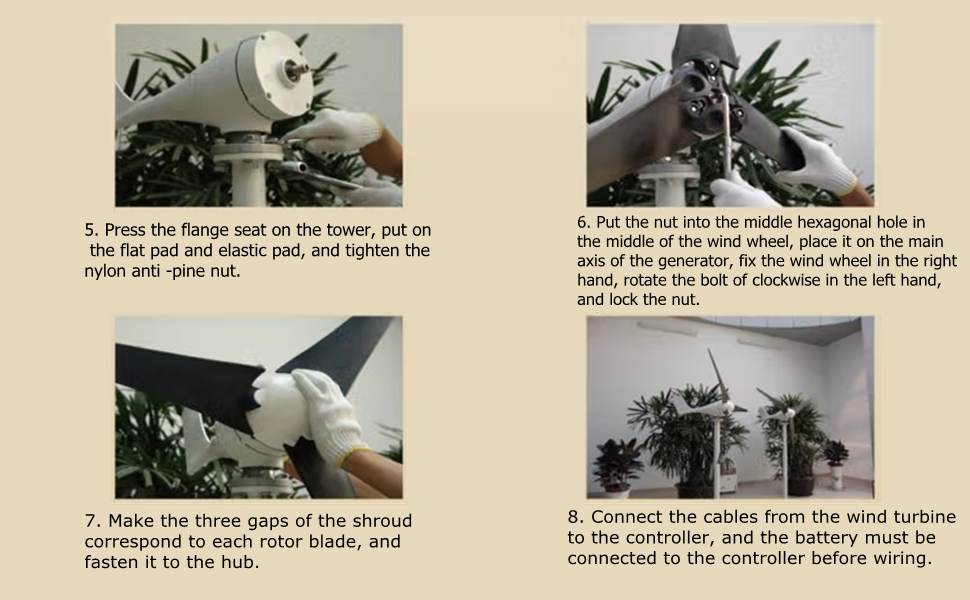 5. Press the flange seat on the tower, put on the flat pad and elastic pad, and tighten the nylon anti -pine nut.

6. Put the nut into the middle hexagonal hole in the middle of the wind wheel, place it on the main axis of the generator, fix the wind wheel in the right hand, rotate the bolt of clockwise in the left hand, and lock the nut.

7. Make the three gaps of the shroud correspond to each rotor blade, and fasten it to the hub.

8. Connect the cables from the wind turbine to the controller, and the battery must be connected to the controller before wiring.