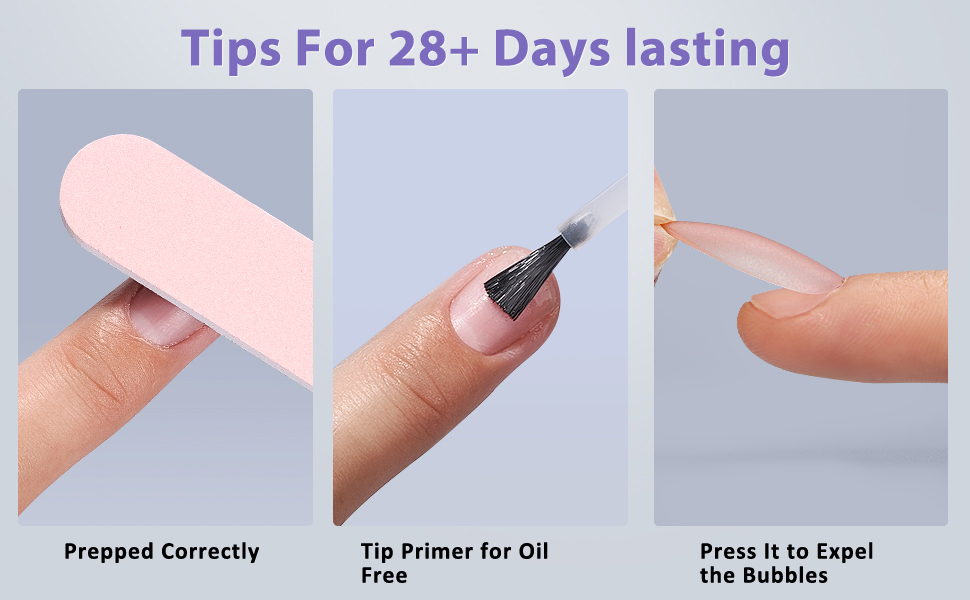 Tips For 28+ Days lasting

Prepped Correctly

Tip Primer for Oil Free

Press It to Expel the Bubbles