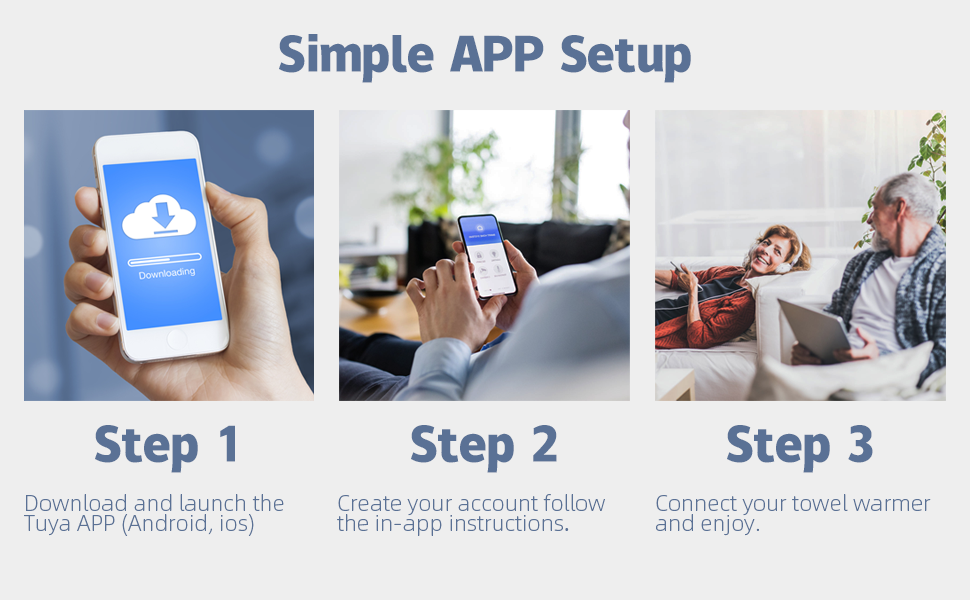 Simple APP Setup

Downloading

Step 1

Download and launch the Tuya APP (Android, ios)

Step 2

Create your account follow the in-app instructions.

Step 3

Connect your towel warmer and enjoy.