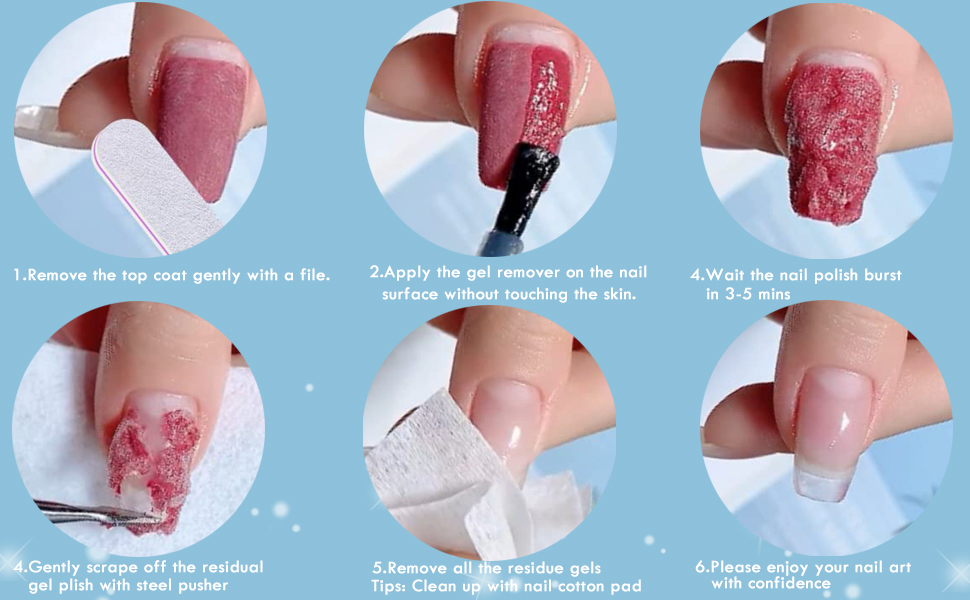 1.Remove the top coat gently with a file.

2.Apply the gel remover on the nail surface without touching the skin.

4.Wait the nail polish burst in 3-5 mins

4.Gently scrape off the residual gel plish with steel pusher

5.Remove all the residue gels
Tips: Clean up with nail cotton pad

6.Please enjoy your nail art with confidence