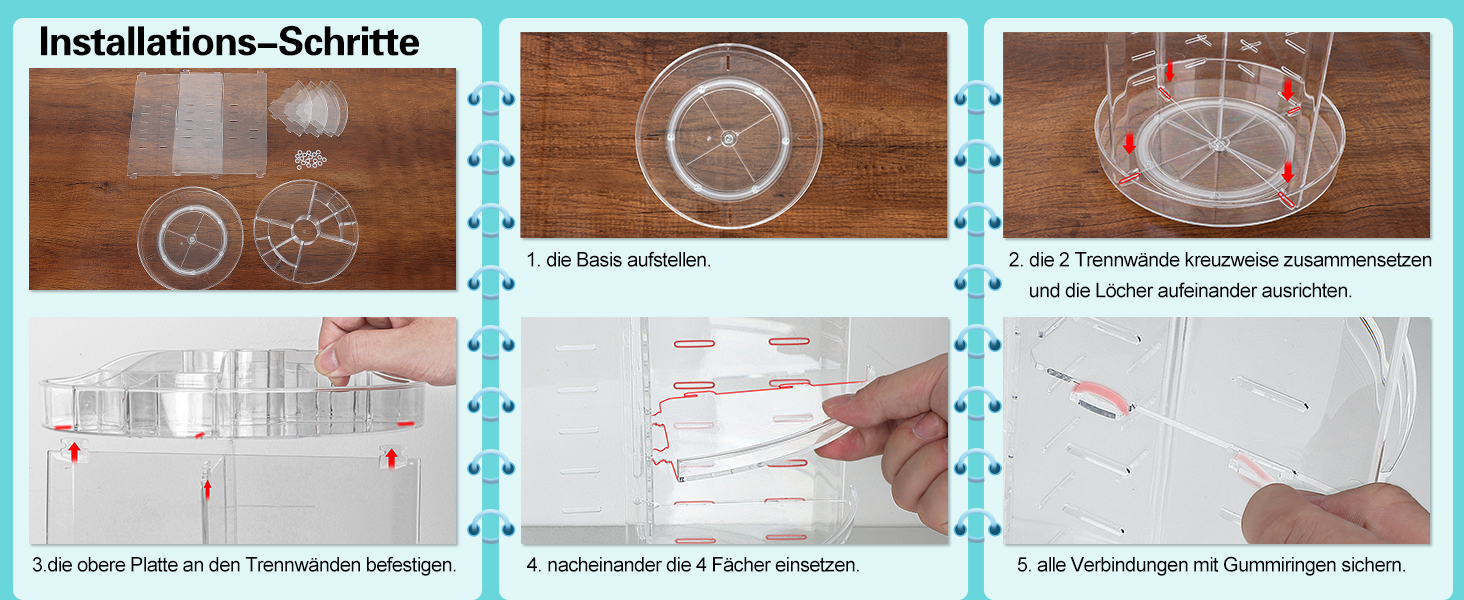 Installations–Schritte

1. die Basis aufstellen.

2. die 2 Trennwände kreuzweise zusammensetzen und die Löcher aufeinander ausrichten.

3.die obere Platte an den Trennwänden befestigen.

4. nacheinander die 4 Fächer einsetzen.

5. alle Verbindungen mit Gummiringen sichern.