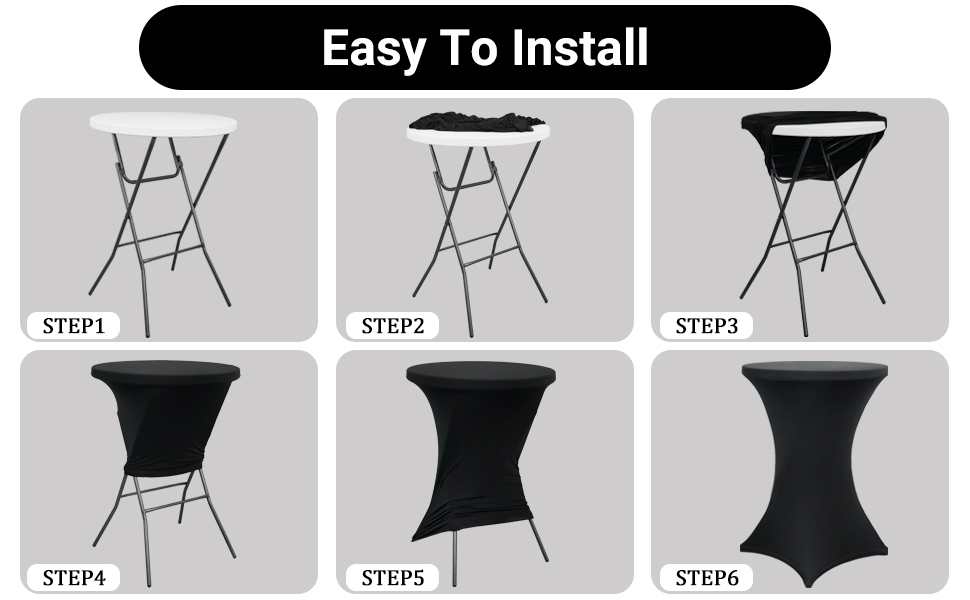 Easy To Install

STEP1

STEP2

STEP3

STEP4

STEP5

STEP6