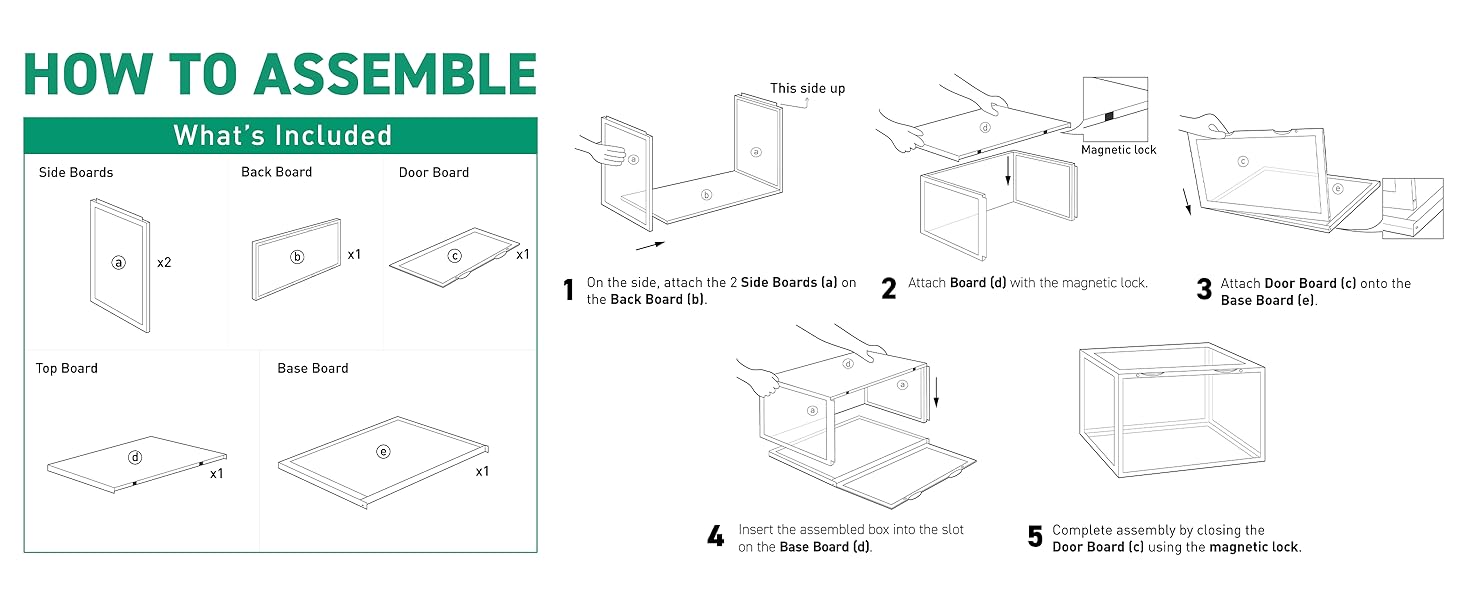 HOW TO ASSEMBLE

What's Included

Side Boards
a
x2

Back Board
b
x1

Door Board
c
x1

Top Board
d
x1

Base Board
e
x1

This side up
a
a
b

1 On the side, attach the 2 Side Boards (a) on the Back Board (b).

d
Magnetic lock

2 Attach Board (d) with the magnetic lock.

c
e

3 Attach Door Board (c) onto the Base Board (e).

d
a
a

4 Insert the assembled box into the slot on the Base Board (d).

5 Complete assembly by closing the Door Board (c) using the magnetic lock.