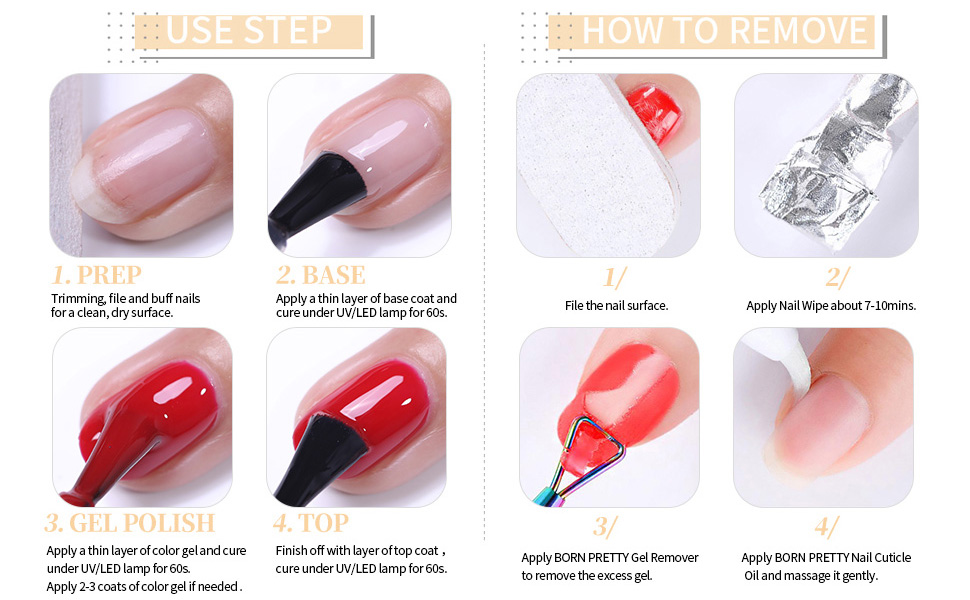 USE STEP

1. PREP
Trimming, file and buff nails for a clean, dry surface.

2. BASE
Apply a thin layer of base coat and cure under UV/LED lamp for 60s.

3. GEL POLISH
Apply a thin layer of color gel and cure under UV/LED lamp for 60s.
Apply 2-3 coats of color gel if needed .

4. TOP
Finish off with layer of top coat , cure under UV/LED lamp for 60s.

HOW TO REMOVE

1/
File the nail surface.

2/
Apply Nail Wipe about 7-10mins.

3/
Apply BORN PRETTY Gel Remover to remove the excess gel.

4/
Apply BORN PRETTY Nail Cuticle Oil and massage it gently.