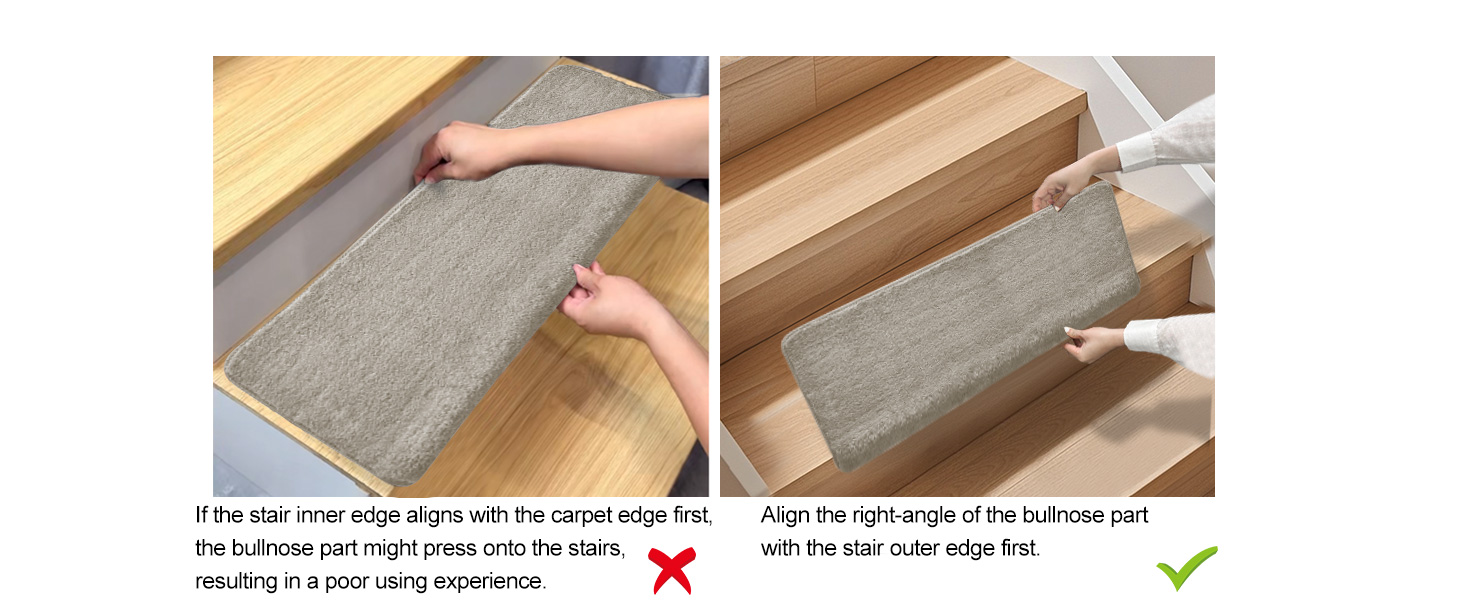 If the stair inner edge aligns with the carpet edge first, the bullnose part might press onto the stairs, resulting in a poor using experience.

Align the right-angle of the bullnose part with the stair outer edge first.