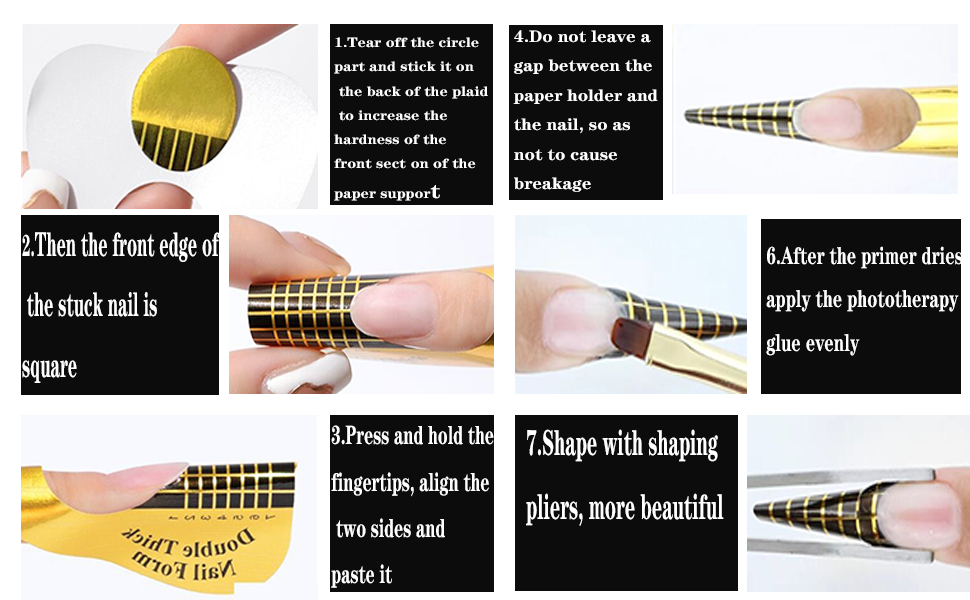 1.Tear off the circle part and stick it on the back of the plaid to increase the hardness of the front sect on of the paper support

4.Do not leave a gap between the paper holder and the nail, so as not to cause breakage

2.Then the front edge of the stuck nail is square

6.After the primer dries apply the phototherapy glue evenly

Double Thick Nail Form

3.Press and hold the fingertips, align the two sides and paste it

7.Shape with shaping pliers, more beautiful