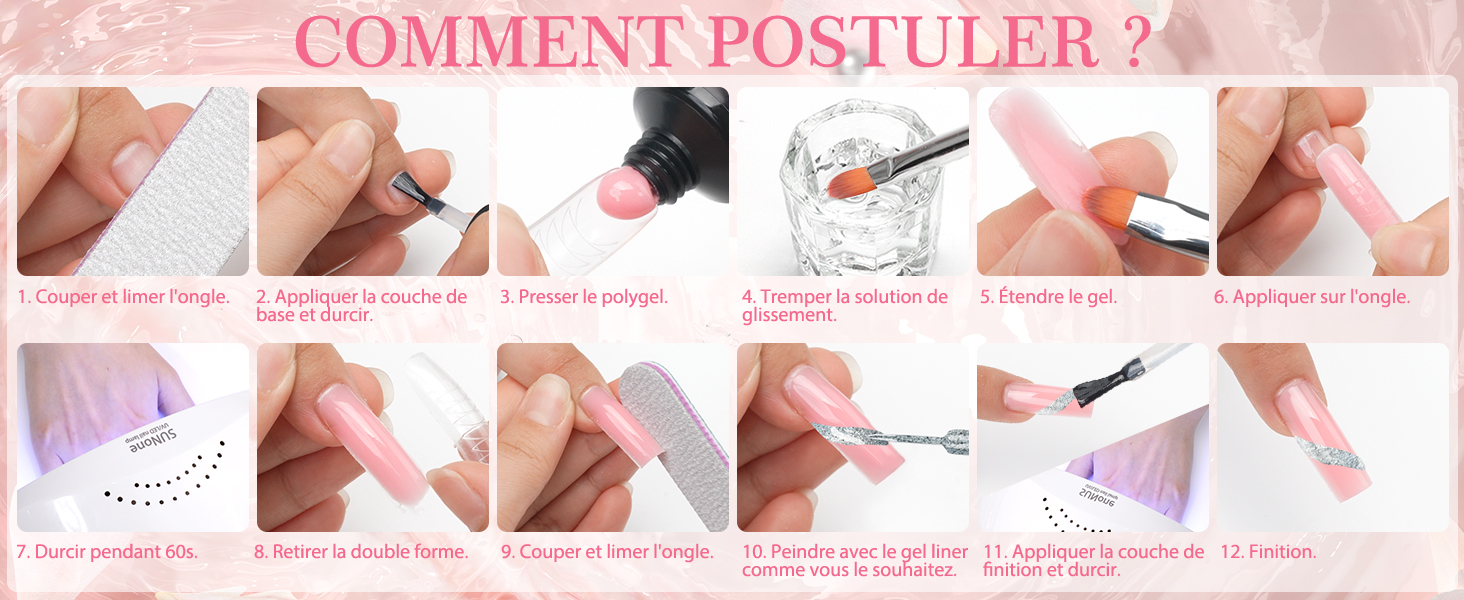 COMMENT POSTULER ?

1. Couper et limer l'ongle.

2. Appliquer la couche de base et durcir.

3. Presser le polygel.

4. Tremper la solution de glissement.

5. Étendre le gel.

6. Appliquer sur l'ongle.

SUNone UV/LED nail lamp

7. Durcir pendant 60s.

8. Retirer la double forme.

9. Couper et limer l'ongle.

10. Peindre avec le gel liner comme vous le souhaitez.

SUNone

11. Appliquer la couche de finition et durcir.

12. Finition.