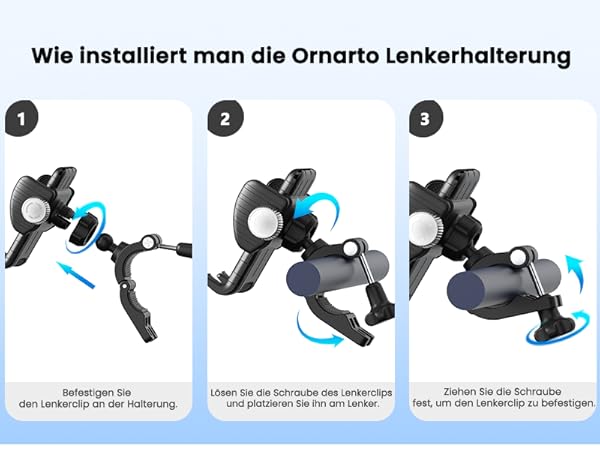 Wie installiert man die Ornarto Lenkerhalterung

1

Befestigen Sie den Lenkerclip an der Halterung.

2

Lösen Sie die Schraube des Lenkerclips und platzieren Sie ihn am Lenker.

3

Ziehen Sie die Schraube fest, um den Lenkerclip zu befestigen.