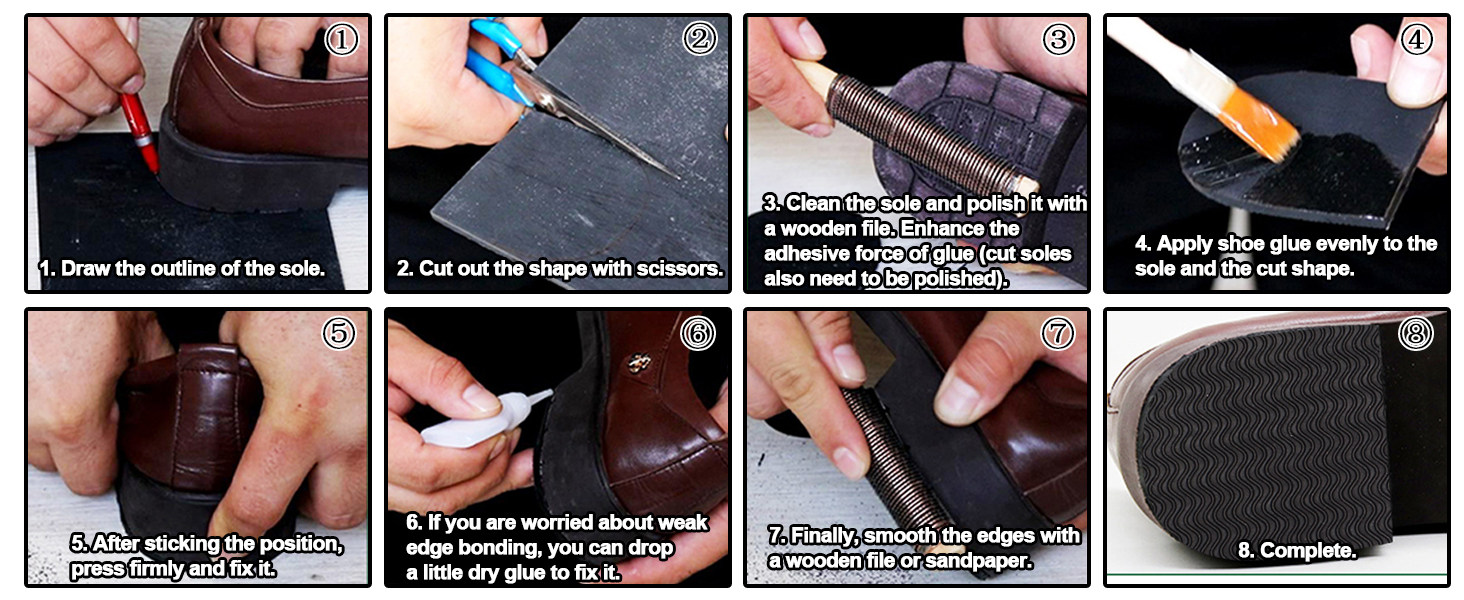 ①
1. Draw the outline of the sole.

②
2. Cut out the shape with scissors.

③
3. Clean the sole and polish it with a wooden file. Enhance the adhesive force of glue (cut soles also need to be polished).

④
4. Apply shoe glue evenly to the sole and the cut shape.

⑤
5. After sticking the position, press firmly and fix it.

⑥
6. If you are worried about weak edge bonding, you can drop a little dry glue to fix it.

⑦
7. Finally, smooth the edges with a wooden file or sandpaper.

⑧
8. Complete.