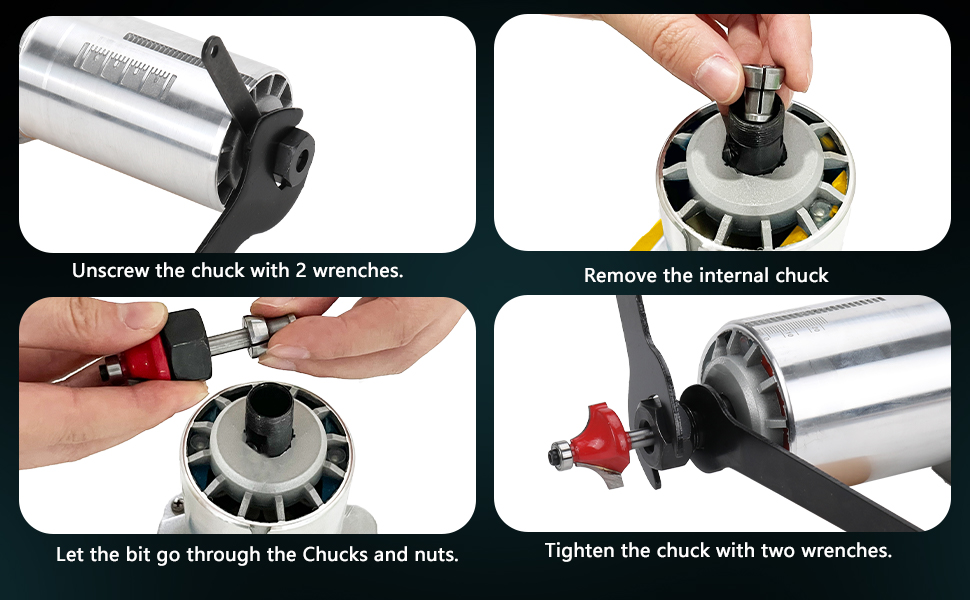 Unscrew the chuck with 2 wrenches.

Remove the internal chuck

Let the bit go through the Chucks and nuts.

Tighten the chuck with two wrenches.