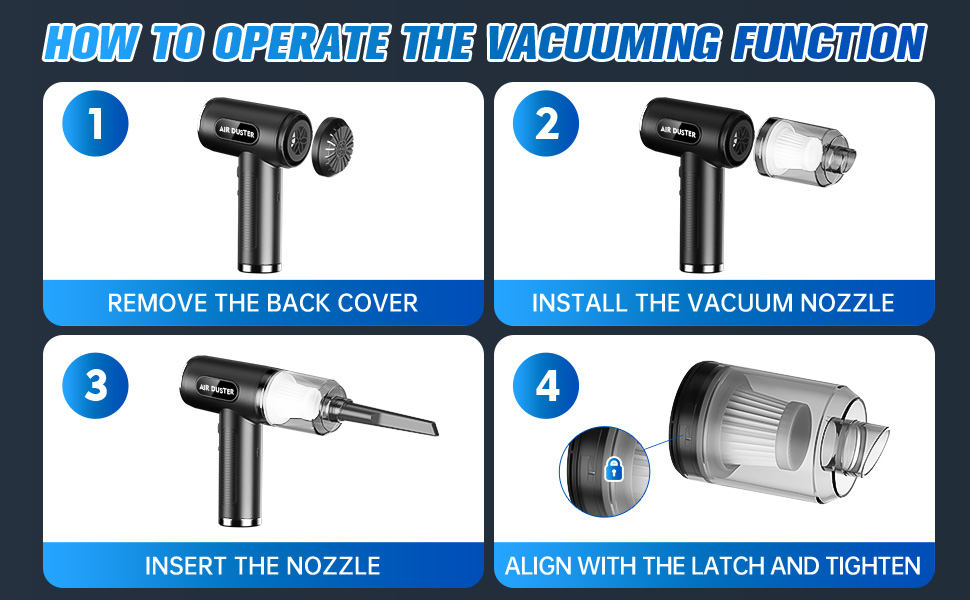 HOW TO OPERATE THE VACUUMING FUNCTION

1

AIR DUSTER

REMOVE THE BACK COVER

2

AIR DUSTER

INSTALL THE VACUUM NOZZLE

3

AIR DUSTER

INSERT THE NOZZLE

4

ALIGN WITH THE LATCH AND TIGHTEN