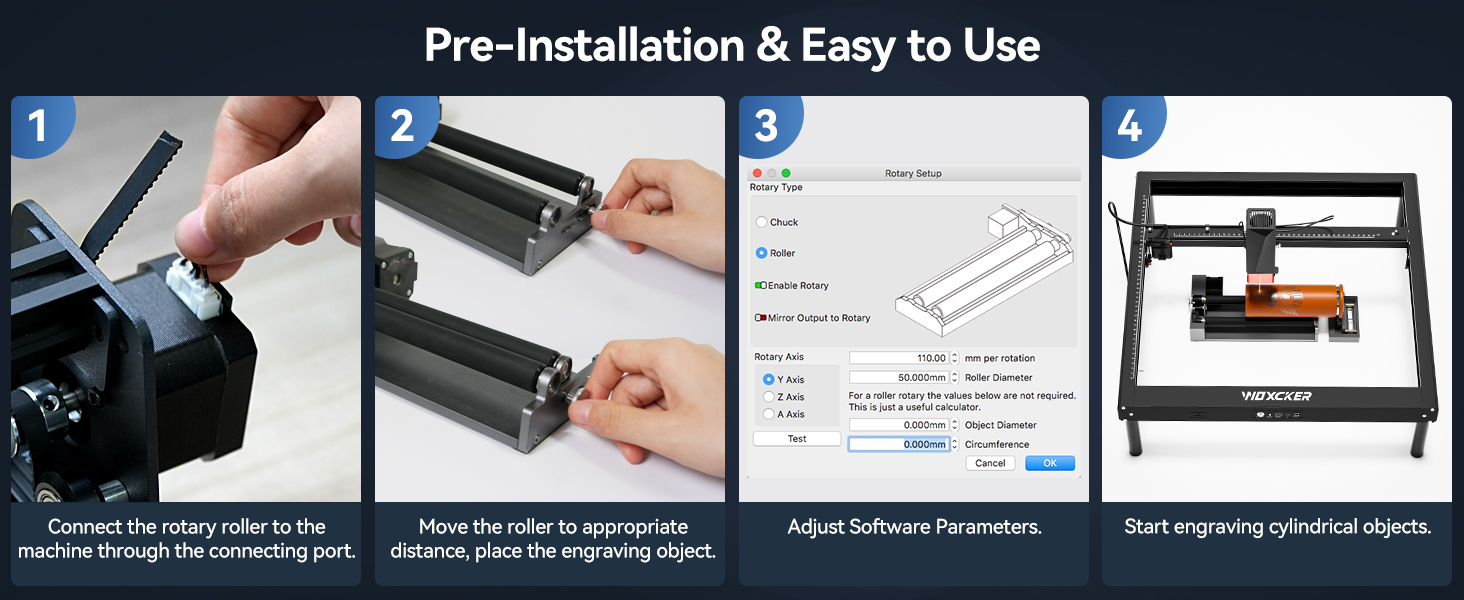 Pre-Installation & Easy to Use

1

Connect the rotary roller to the machine through the connecting port.

2

Move the roller to appropriate distance, place the engraving object.

3

Rotary Setup
Rotary Type
Chuck
Roller
Enable Rotary
Mirror Output to Rotary
Rotary Axis
Y Axis
Z Axis
A Axis
Test
110.00 mm per rotation
50.000mm Roller Diameter
For a roller rotary the values below are not required. This is just a useful calculator.
0.000mm Object Diameter
0.000mm Circumference
Cancel
OK

Adjust Software Parameters.

4

WOXCKER

Start engraving cylindrical objects.