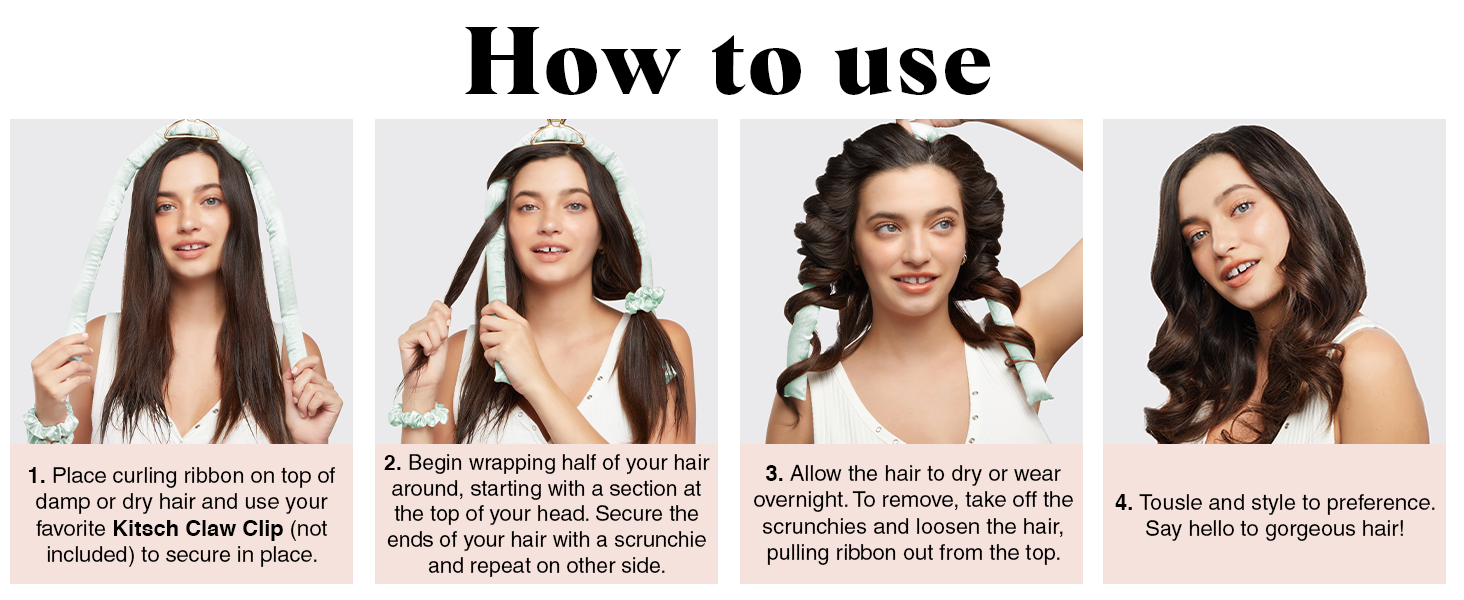 How to use

1. Place curling ribbon on top of damp or dry hair and use your favorite Kitsch Claw Clip (not included) to secure in place.

2. Begin wrapping half of your hair around, starting with a section at the top of your head. Secure the ends of your hair with a scrunchie and repeat on other side.

3. Allow the hair to dry or wear overnight. To remove, take off the scrunchies and loosen the hair, pulling ribbon out from the top.

4. Tousle and style to preference. Say hello to gorgeous hair!