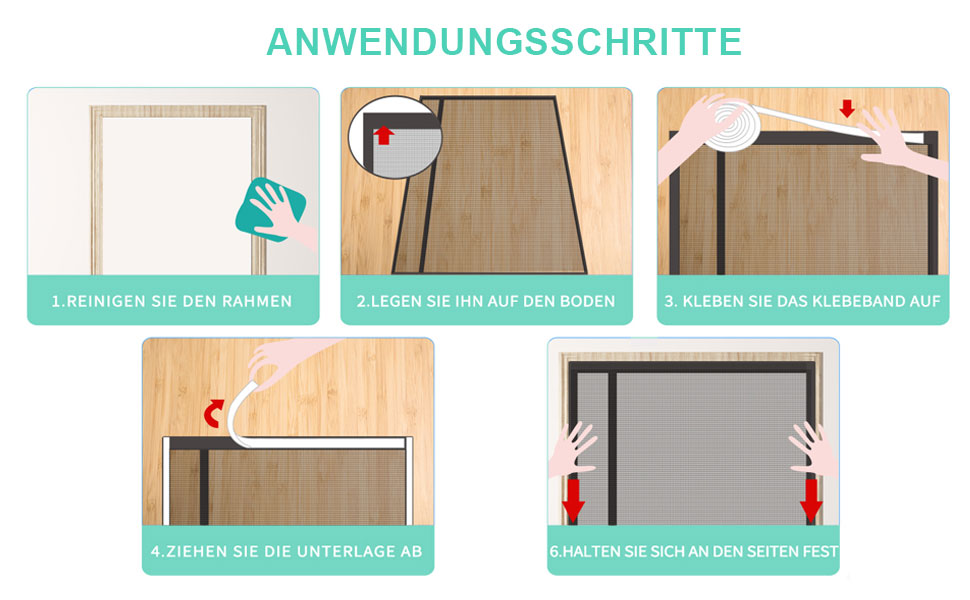 ANWENDUNGSSCHRITTE

1.REINIGEN SIE DEN RAHMEN

2.LEGEN SIE IHN AUF DEN BODEN

3. KLEBEN SIE DAS KLEBEBAND AUF

4.ZIEHEN SIE DIE UNTERLAGE AB

6.HALTEN SIE SICH AN DEN SEITEN FEST