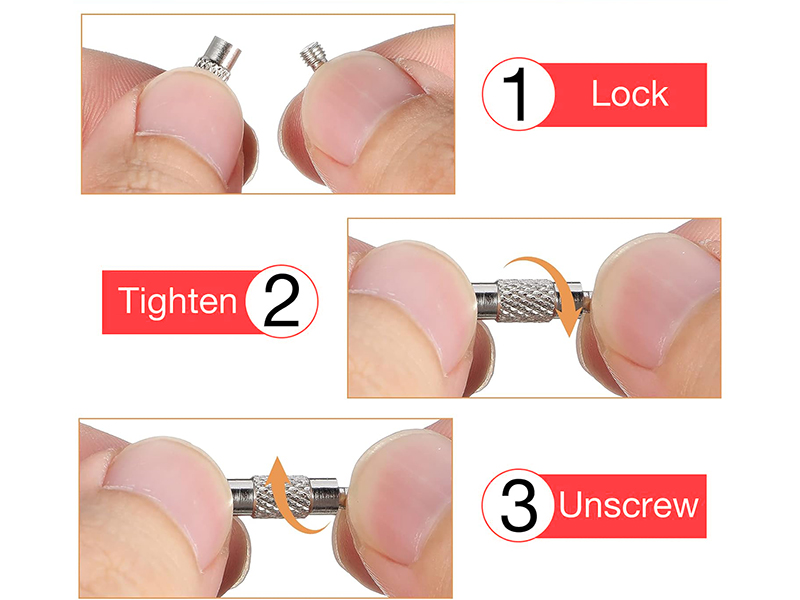 1 Lock

Tighten 2

3 Unscrew