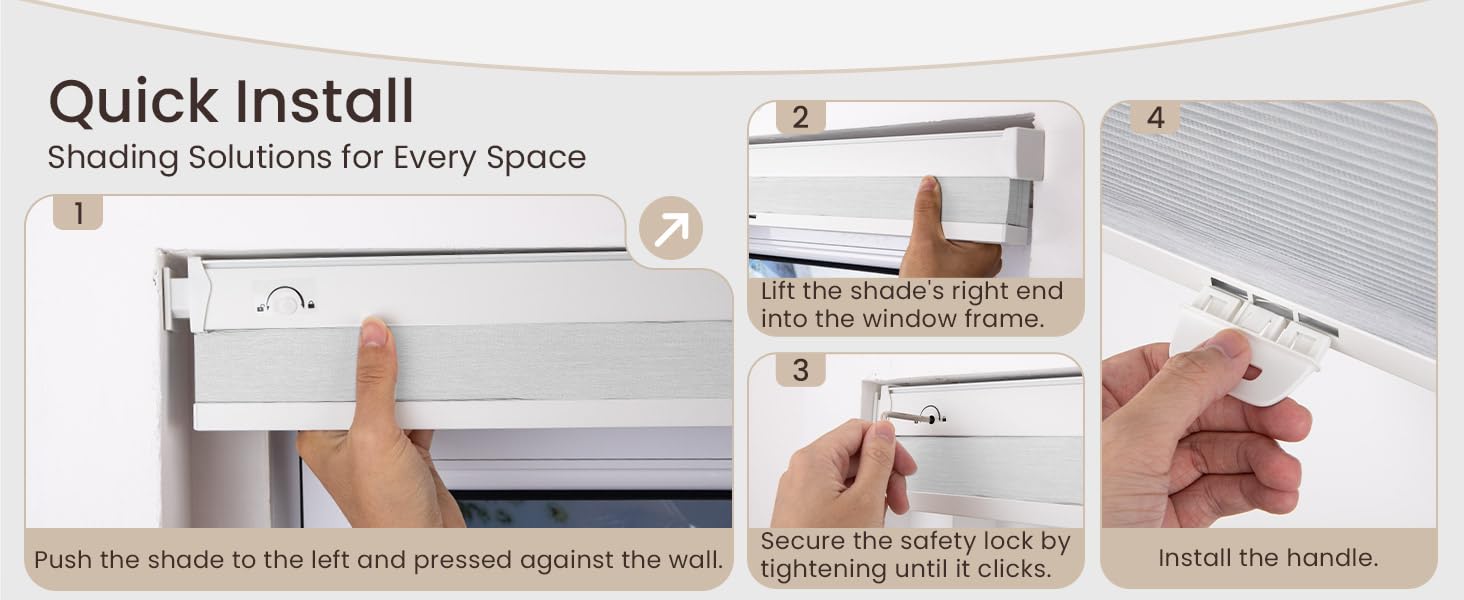 Quick Install
Shading Solutions for Every Space

1
Push the shade to the left and pressed against the wall.

2
Lift the shade's right end into the window frame.

3
Secure the safety lock by tightening until it clicks.

4
Install the handle.