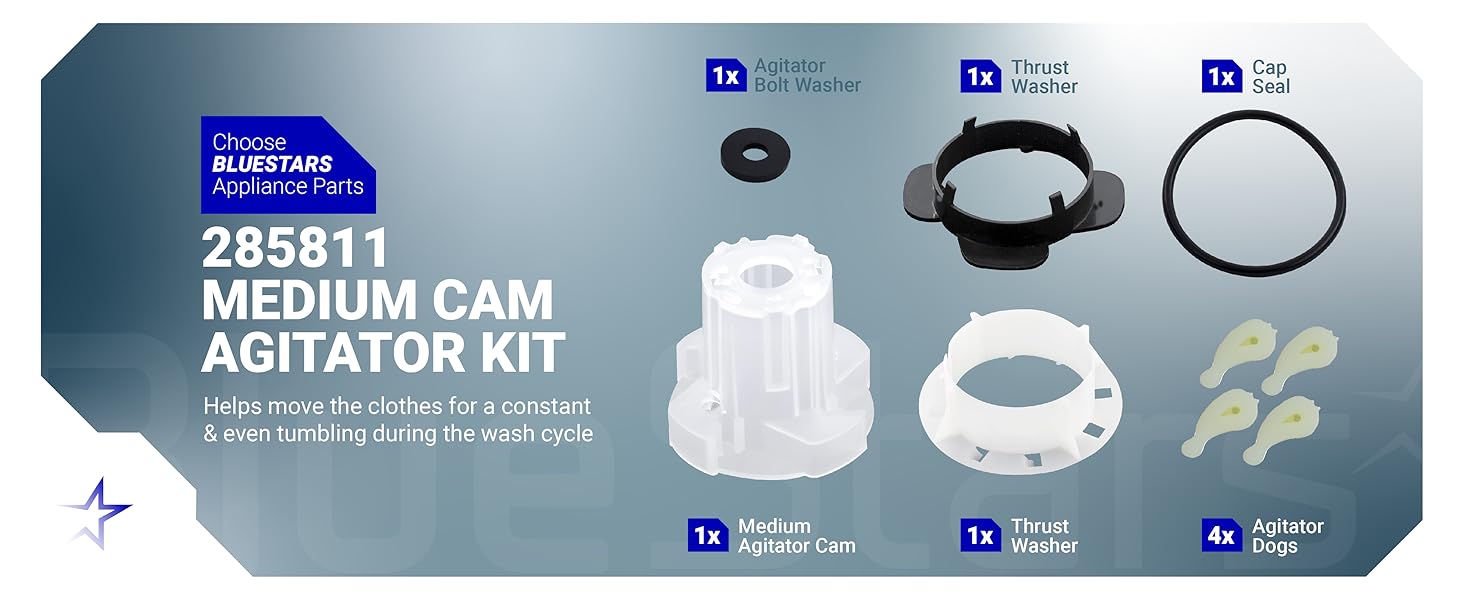 Choose
BLUESTARS
Appliance Parts

285811
MEDIUM CAM
AGITATOR KIT

Helps move the clothes for a constant & even tumbling during the wash cycle

1x Agitator Bolt Washer

1x Thrust Washer

1x Cap Seal

1x Medium Agitator Cam

1x Thrust Washer

4x Agitator Dogs

BlueStars