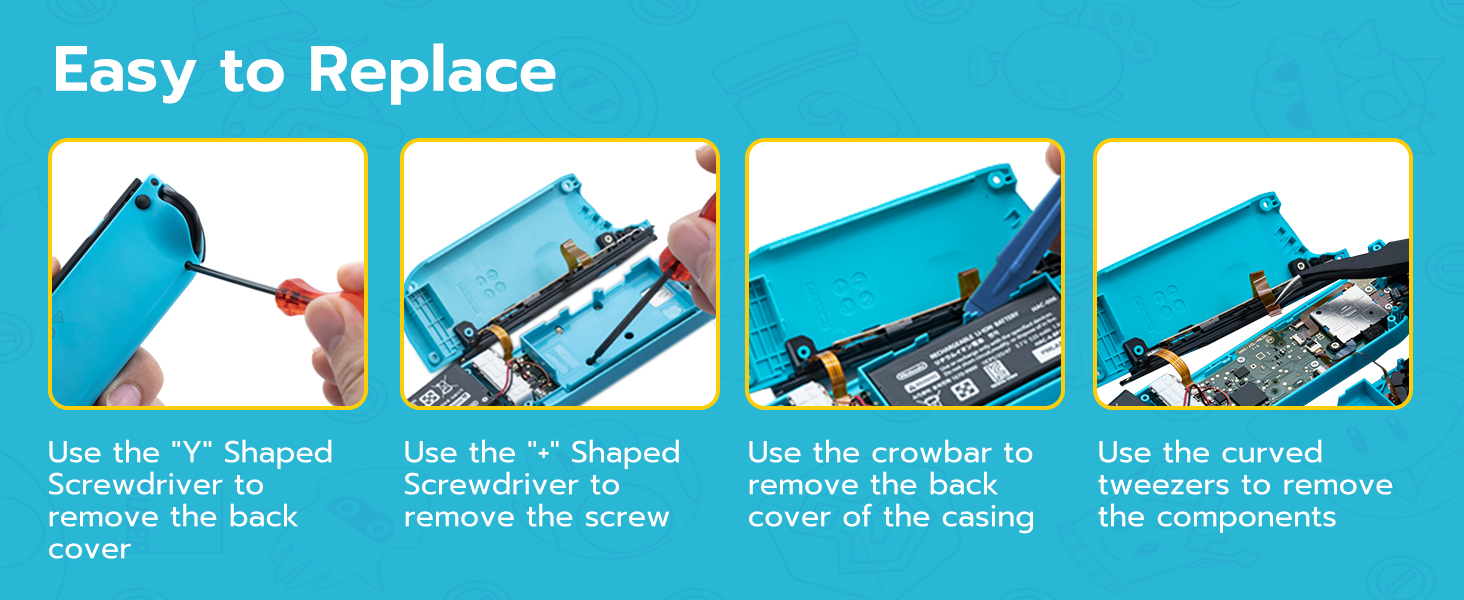 Easy to Replace

Use the "Y" Shaped Screwdriver to remove the back cover

Use the "+" Shaped Screwdriver to remove the screw

Use the crowbar to remove the back cover of the casing

Use the curved tweezers to remove the components