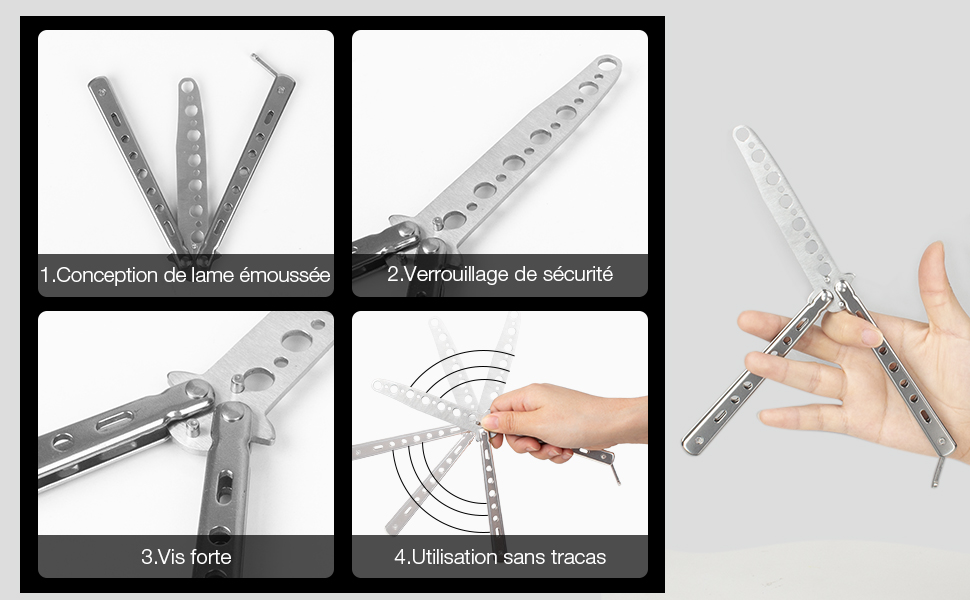 1.Conception de lame émoussée

2.Verrouillage de sécurité

3.Vis forte

4.Utilisation sans tracas