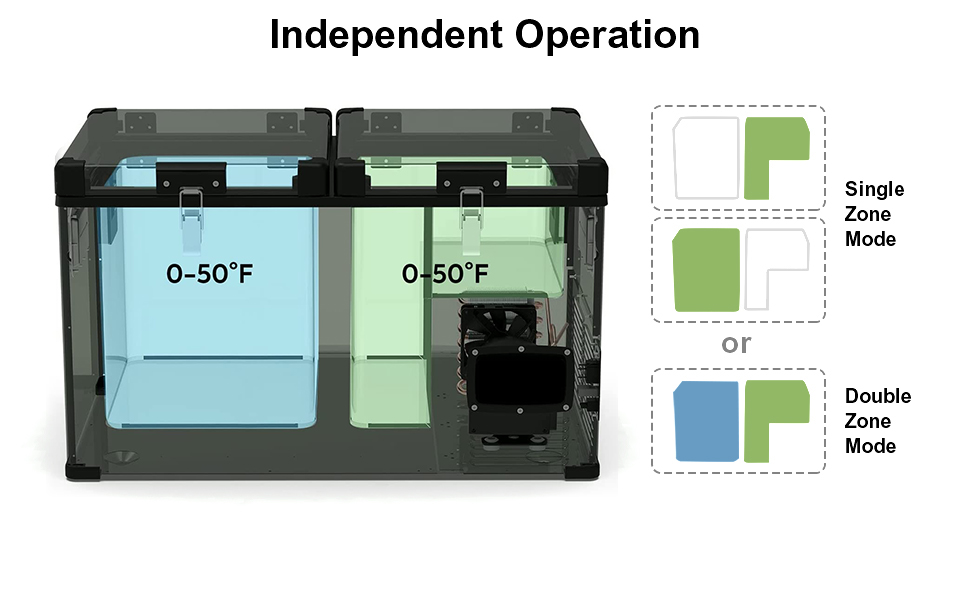 Independent Operation

0-50°F

0-50°F

Single Zone Mode

or

Double Zone Mode