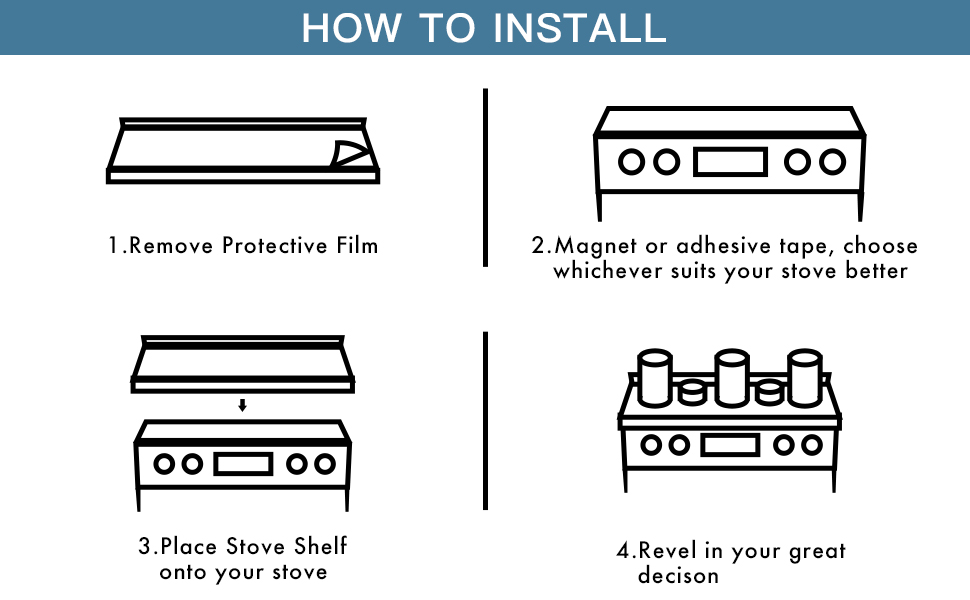 HOW TO INSTALL

1.Remove Protective Film

2.Magnet or adhesive tape, choose whichever suits your stove better

3.Place Stove Shelf onto your stove

4.Revel in your great decison