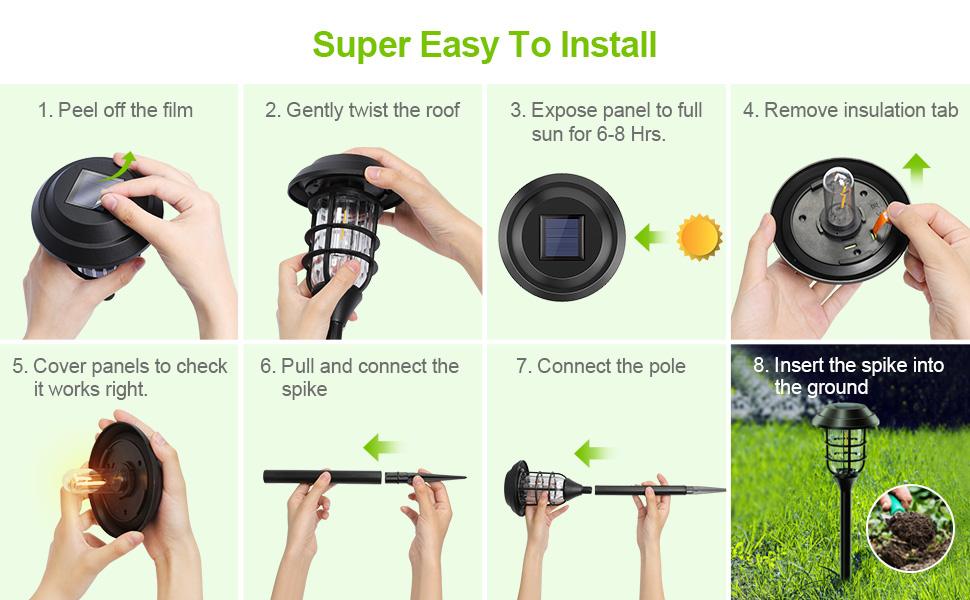 Super Easy To Install

1. Peel off the film

2. Gently twist the roof

3. Expose panel to full sun for 6-8 Hrs.

4. Remove insulation tab

5. Cover panels to check it works right.

6. Pull and connect the spike

7. Connect the pole

8. Insert the spike into the ground