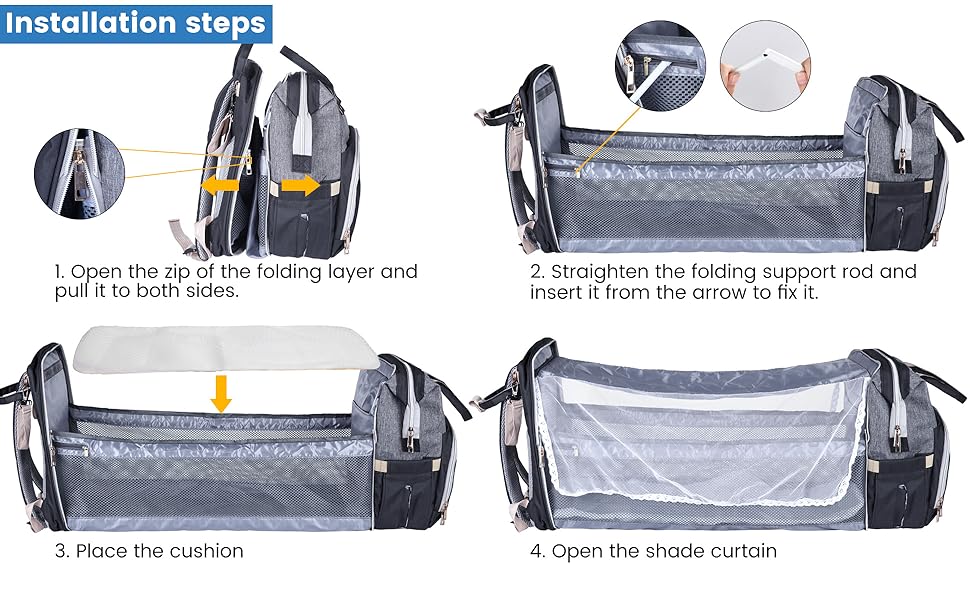 Installation steps

1. Open the zip of the folding layer and pull it to both sides.

2. Straighten the folding support rod and insert it from the arrow to fix it.

3. Place the cushion

4. Open the shade curtain