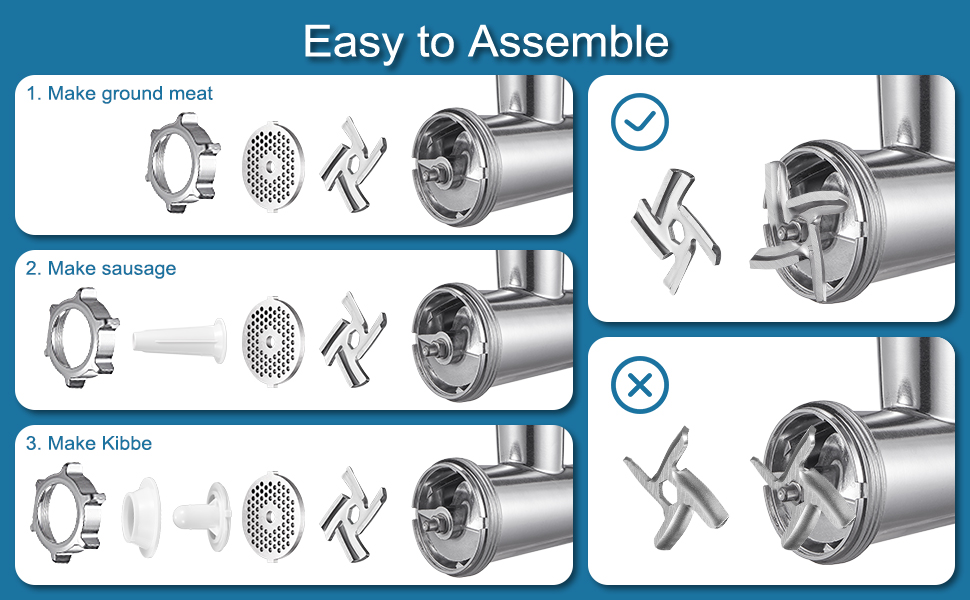 Easy to Assemble

1. Make ground meat

2. Make sausage

3. Make Kibbe