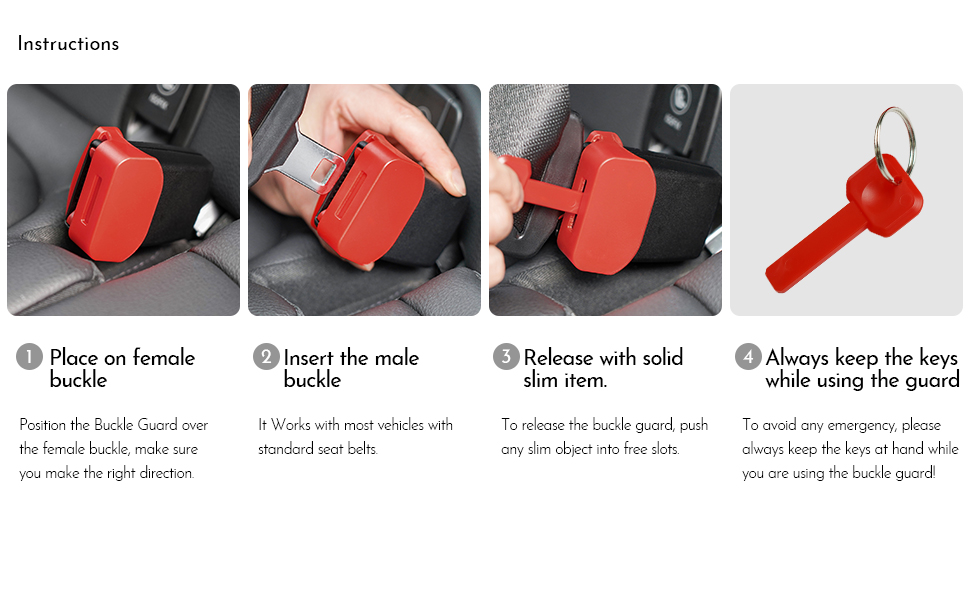 Instructions

1 Place on female buckle

Position the Buckle Guard over the female buckle, make sure you make the right direction.

2 Insert the male buckle

It Works with most vehicles with standard seat belts.

3 Release with solid slim item.

To release the buckle guard, push any slim object into free slots.

4 Always keep the keys while using the guard

To avoid any emergency, please always keep the keys at hand while you are using the buckle guard!