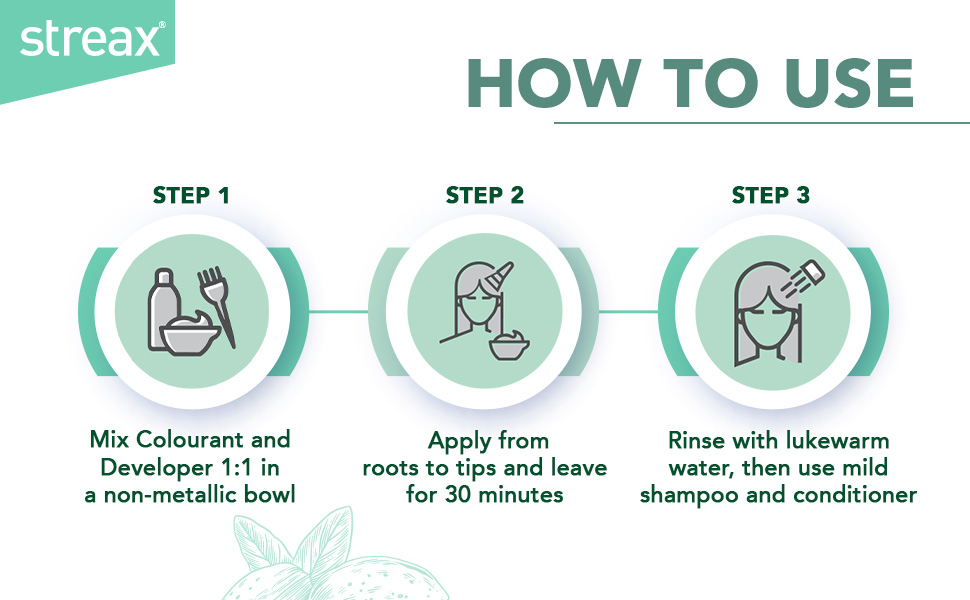 streax®

HOW TO USE

STEP 1

Mix Colourant and Developer 1:1 in a non-metallic bowl

STEP 2

Apply from roots to tips and leave for 30 minutes

STEP 3

Rinse with lukewarm water, then use mild shampoo and conditioner