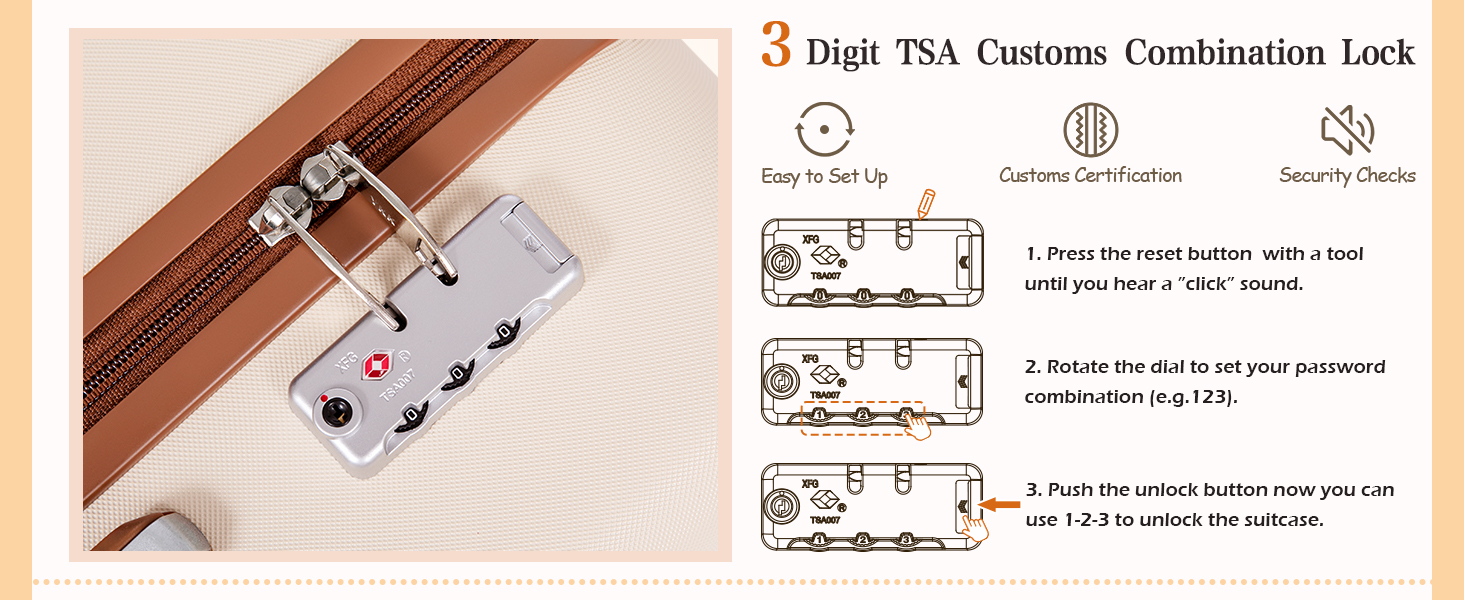 XFG
TSA007
0
0
0

3 Digit TSA Customs Combination Lock

Easy to Set Up

Customs Certification

Security Checks

XFG
TSA007
0 0 0

1. Press the reset button with a tool until you hear a "click" sound.

XFG
TSA007
1 2 3

2. Rotate the dial to set your password combination (e.g.123).

XFG
TSA007
1 2 3

3. Push the unlock button now you can use 1-2-3 to unlock the suitcase.