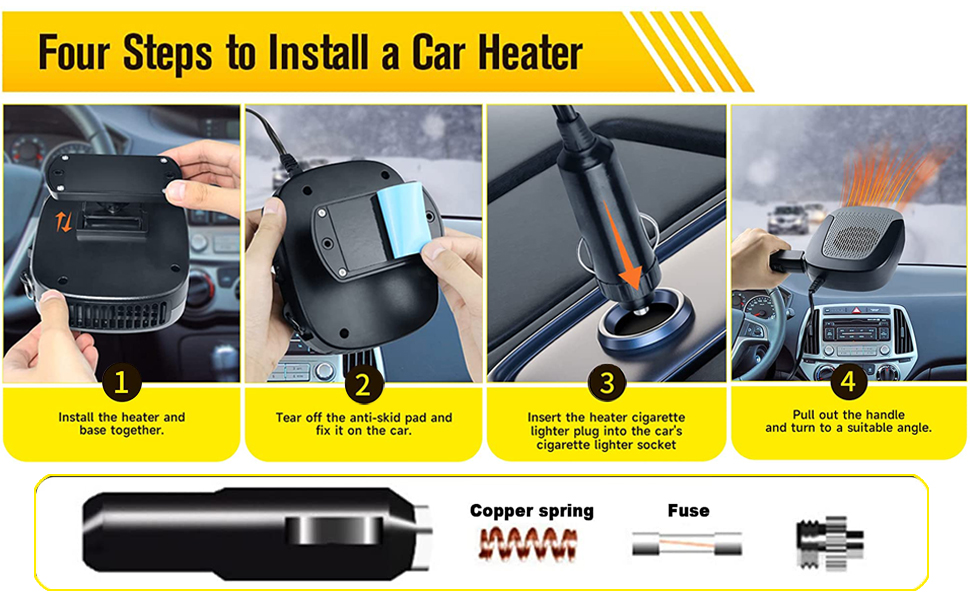 Four Steps to Install a Car Heater

1
Install the heater and base together.

2
Tear off the anti-skid pad and fix it on the car.

3
Insert the heater cigarette lighter plug into the car's cigarette lighter socket

4
Pull out the handle and turn to a suitable angle.

Copper spring

Fuse