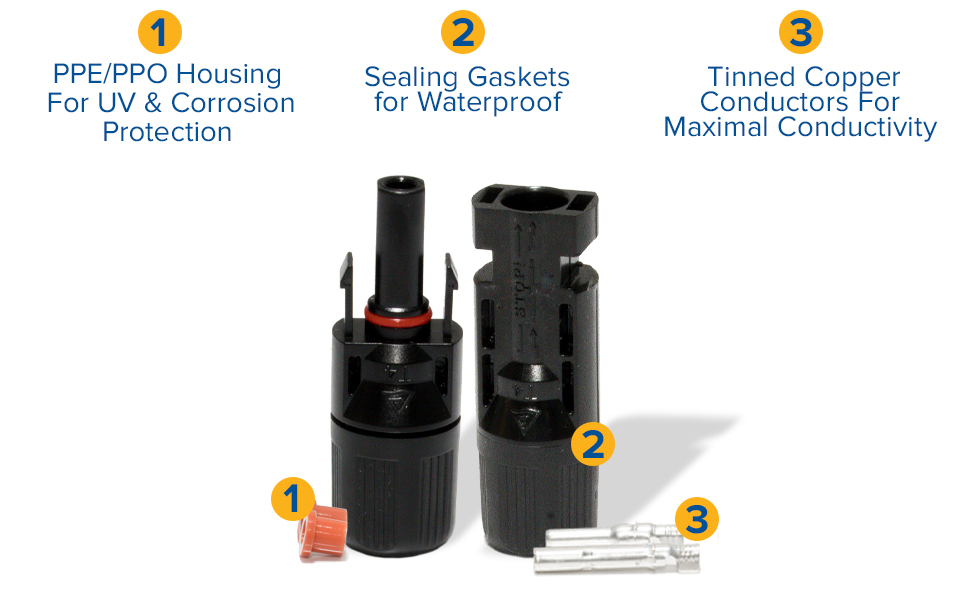 1
PPE/PPO Housing For UV & Corrosion Protection

2
Sealing Gaskets for Waterproof

3
Tinned Copper Conductors For Maximal Conductivity

STOP!

2

1

3