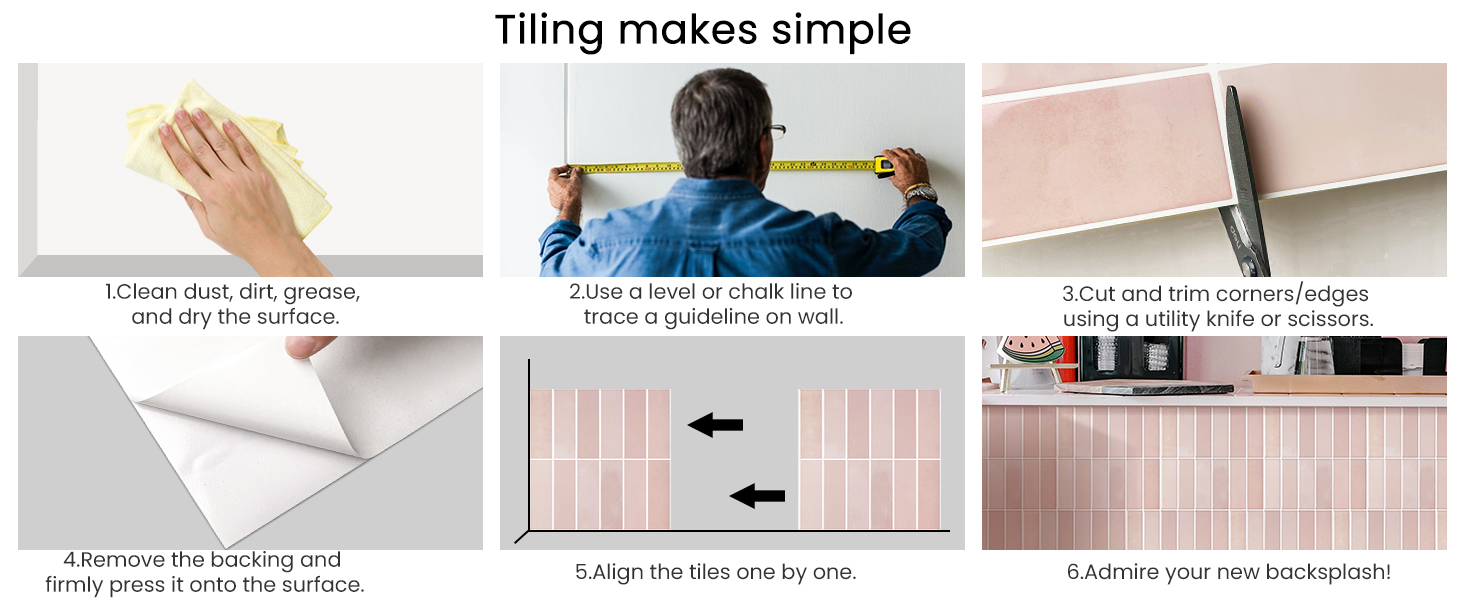 Tiling makes simple

1.Clean dust, dirt, grease, and dry the surface.

2.Use a level or chalk line to trace a guideline on wall.

3.Cut and trim corners/edges using a utility knife or scissors.

4.Remove the backing and firmly press it onto the surface.

5.Align the tiles one by one.

6.Admire your new backsplash!