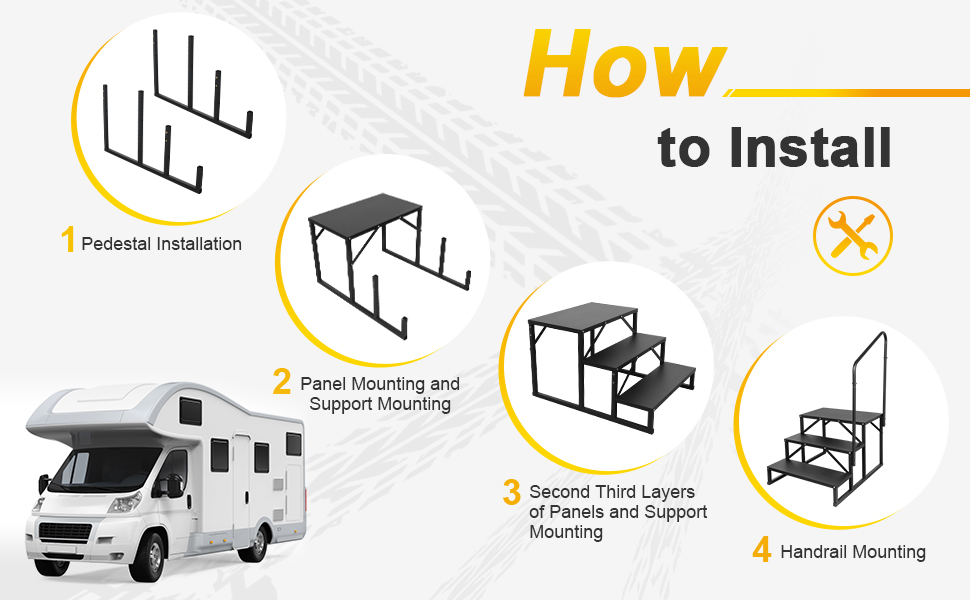 How

to Install

1 Pedestal Installation

2 Panel Mounting and Support Mounting

3 Second Third Layers of Panels and Support Mounting

4 Handrail Mounting