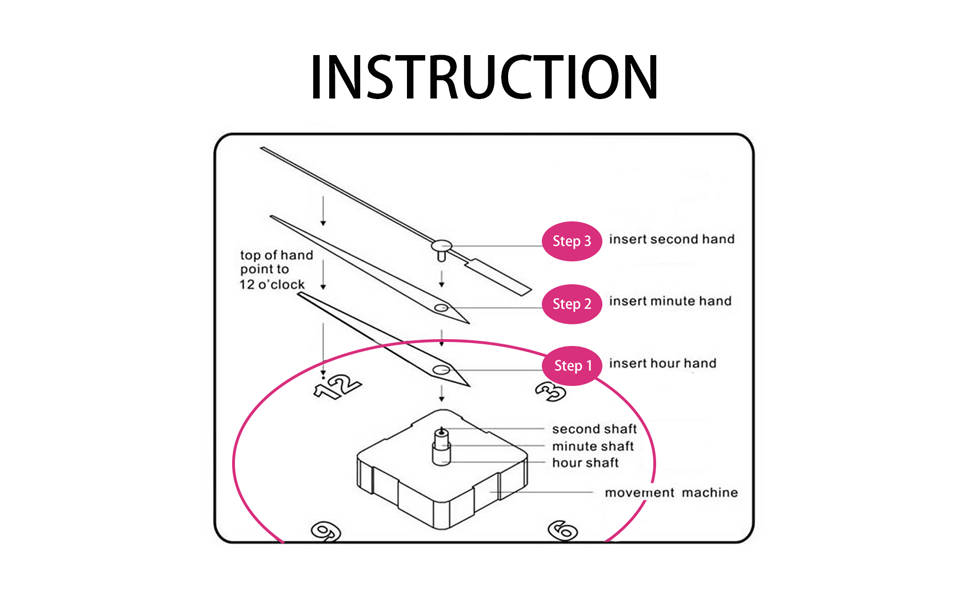 INSTRUCTION

top of hand point to 12 o'clock

Step 3 insert second hand

Step 2 insert minute hand

Step 1 insert hour hand

12

3

second shaft

minute shaft

hour shaft

movement machine

9

6